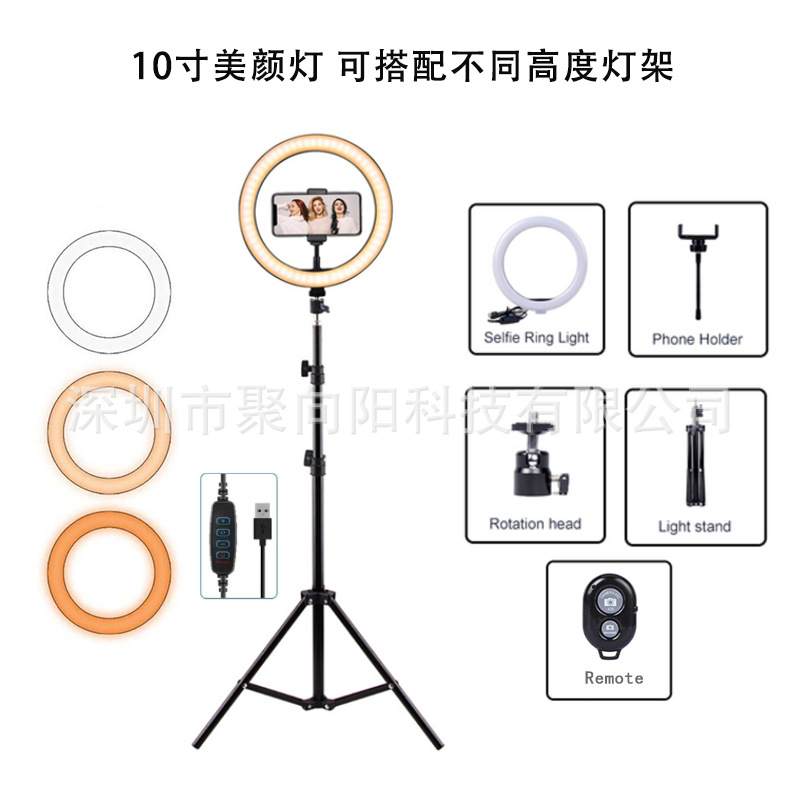 10寸美颜灯 可搭配不同高度灯架

深圳市聚向阳科技有限公司

Selfie Ring Light

Phone Holder

Rotation head

Light stand

Remote