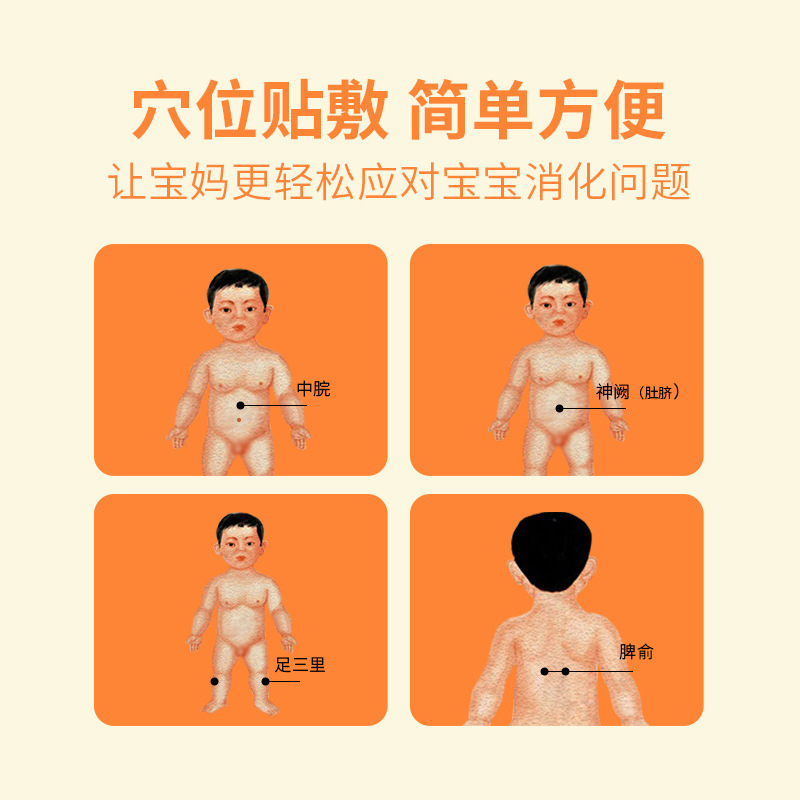 穴位贴敷 简单方便

让宝妈更轻松应对宝宝消化问题

中脘

神阙（肚脐）

足三里

脾俞