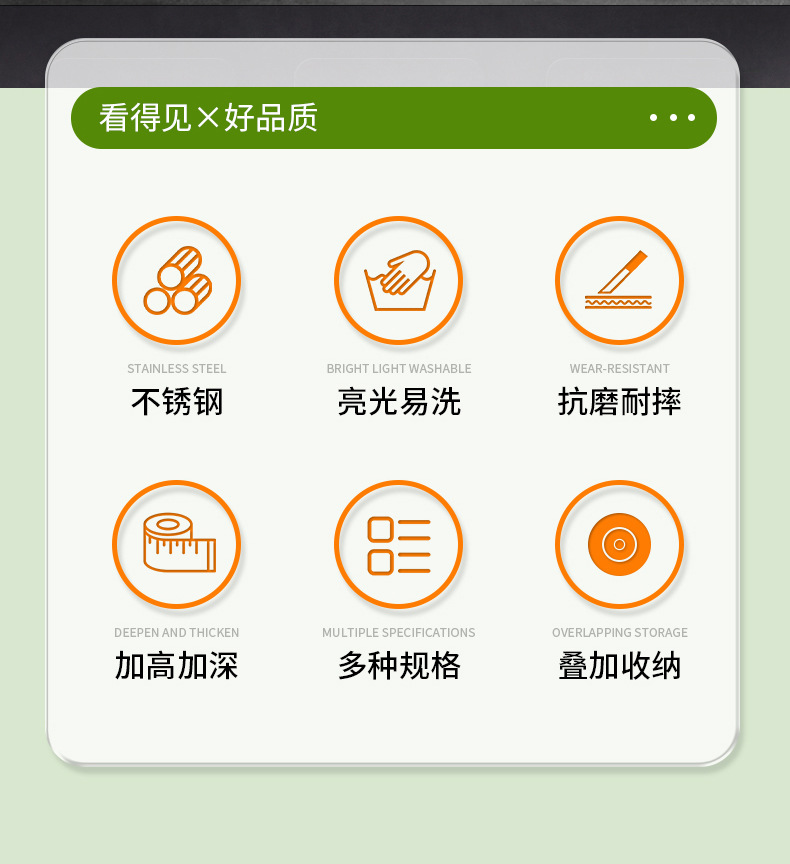 看得见×好品质

STAINLESS STEEL
不锈钢

BRIGHT LIGHT WASHABLE
亮光易洗

WEAR-RESISTANT
抗磨耐摔

DEEPEN AND THICKEN
加高加深

MULTIPLE SPECIFICATIONS
多种规格

OVERLAPPING STORAGE
叠加收纳