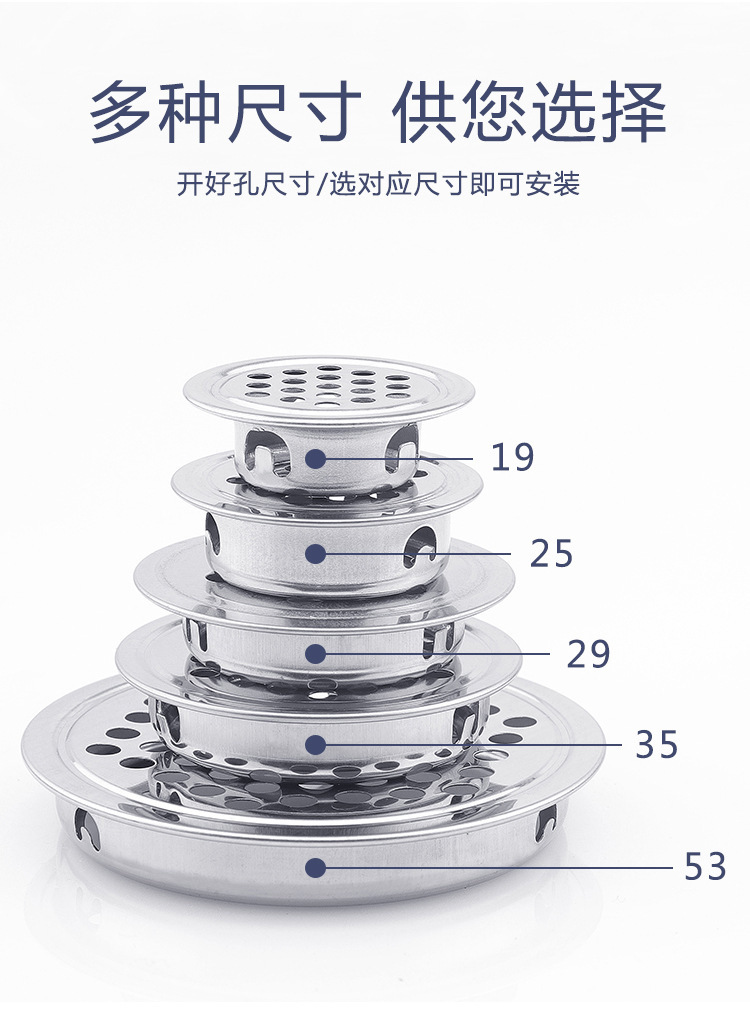 多种尺寸 供您选择

开好孔尺寸/选对应尺寸即可安装

19

25

29

35

53