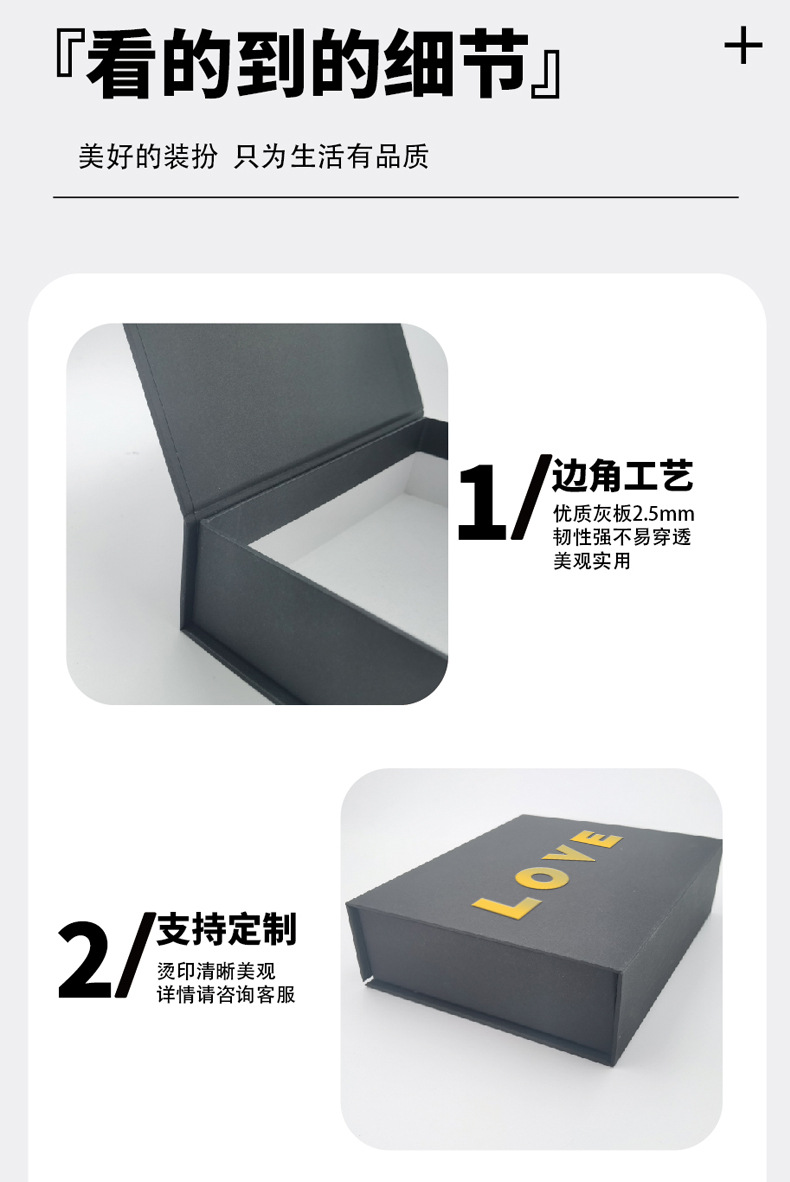 『看的到的细节』

+

美好的装扮 只为生活有品质

1/ 边角工艺
优质灰板2.5mm
韧性强不易穿透
美观实用

LOVE

2/ 支持定制
烫印清晰美观
详情请咨询客服