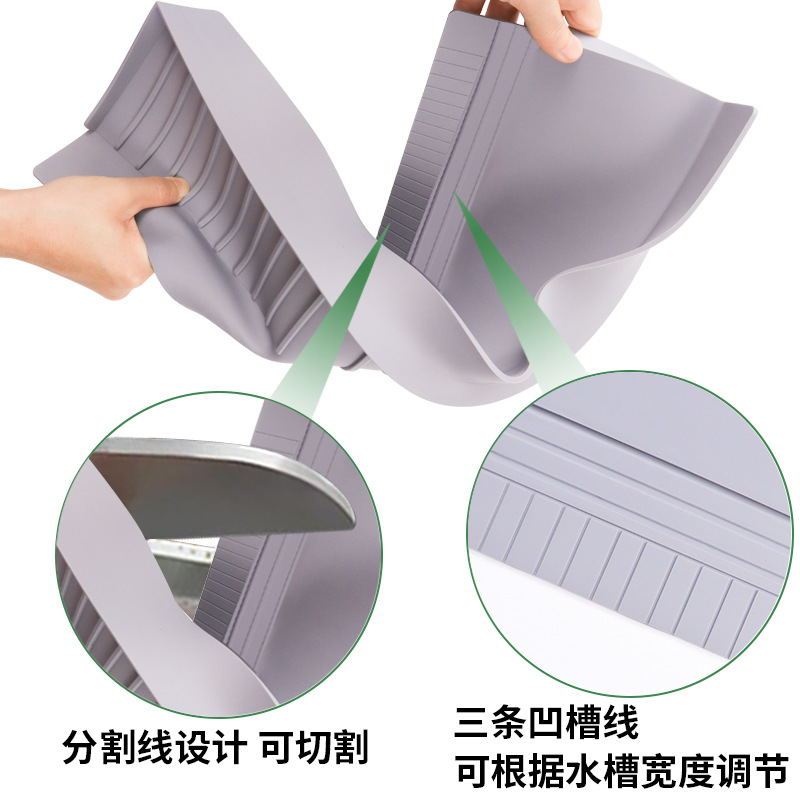 分割线设计 可切割

三条凹槽线
可根据水槽宽度调节