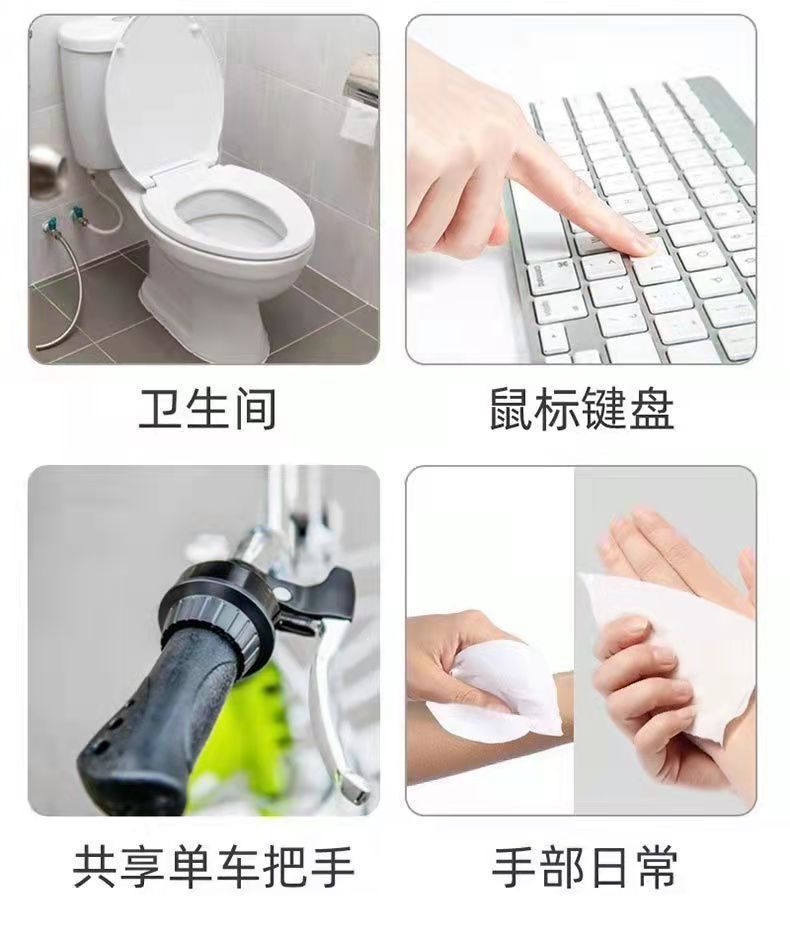 卫生间

鼠标键盘

共享单车把手

手部日常