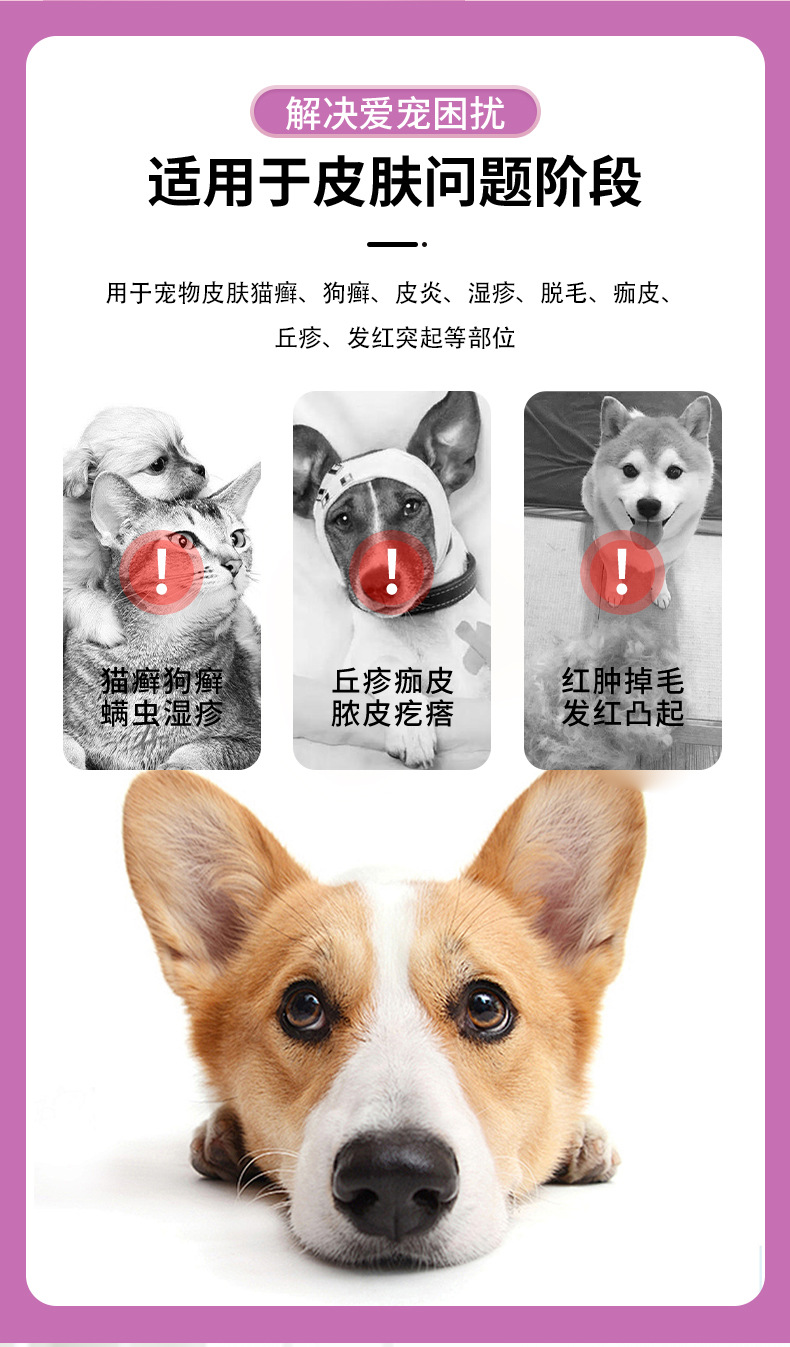 解决爱宠困扰

适用于皮肤问题阶段

用于宠物皮肤猫癣、狗癣、皮炎、湿疹、脱毛、痂皮、丘疹、发红突起等部位

!
猫癣狗癣
螨虫湿疹

!
丘疹痂皮
脓皮疙瘩

!
红肿掉毛
发红凸起