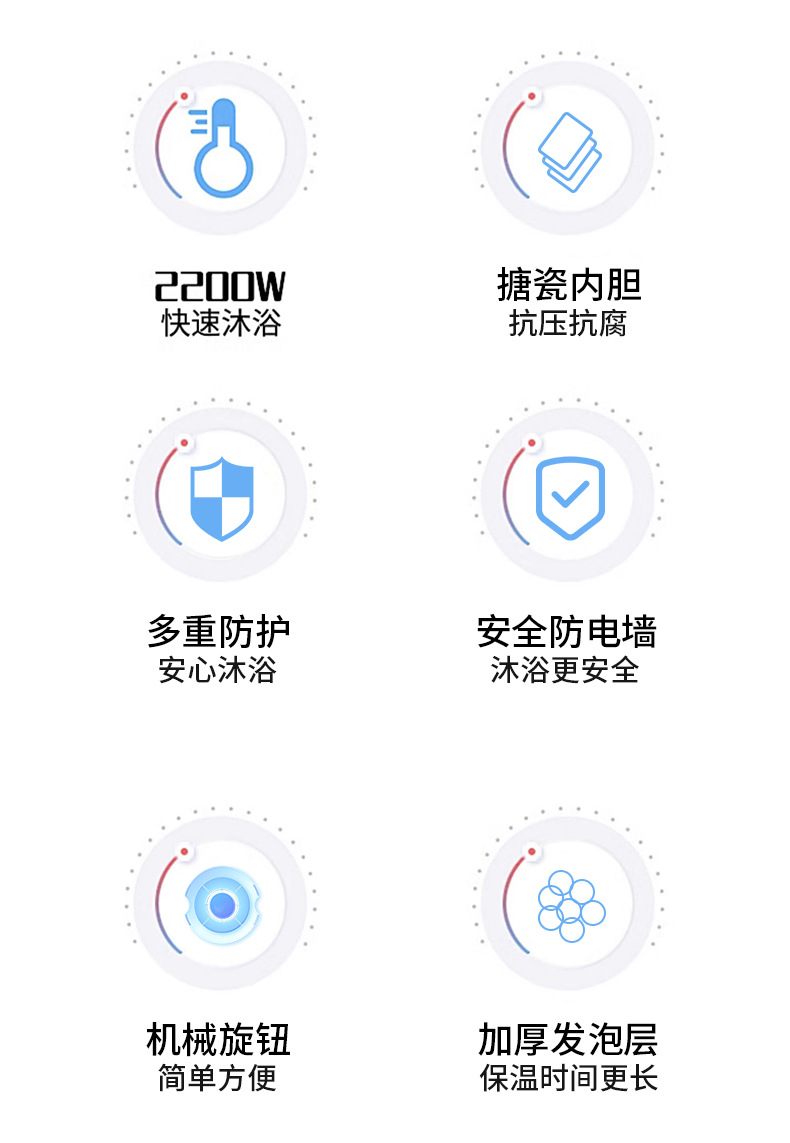 2200W
快速沐浴

搪瓷内胆
抗压抗腐

多重防护
安心沐浴

安全防电墙
沐浴更安全

机械旋钮
简单方便

加厚发泡层
保温时间更长