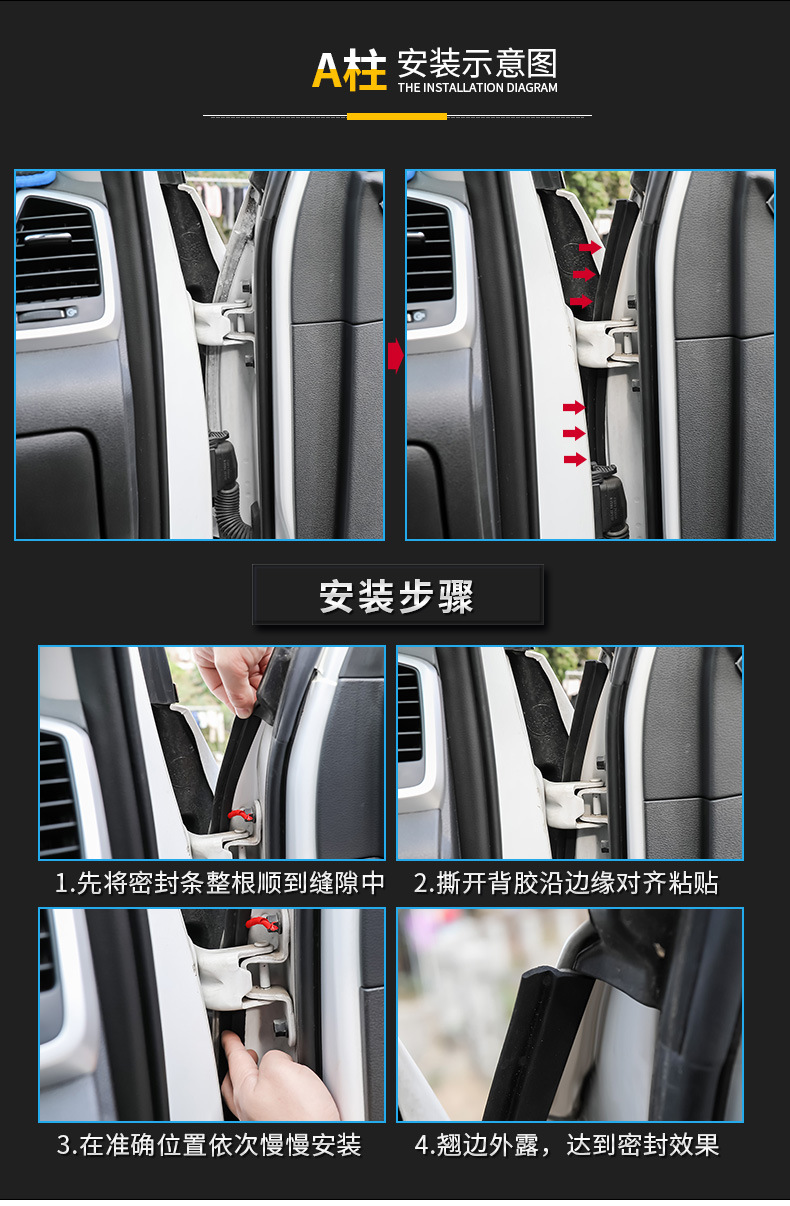 A柱 安装示意图
THE INSTALLATION DIAGRAM

安装步骤

1.先将密封条整根顺到缝隙中

2.撕开背胶沿边缘对齐粘贴

3.在准确位置依次慢慢安装

4.翘边外露，达到密封效果