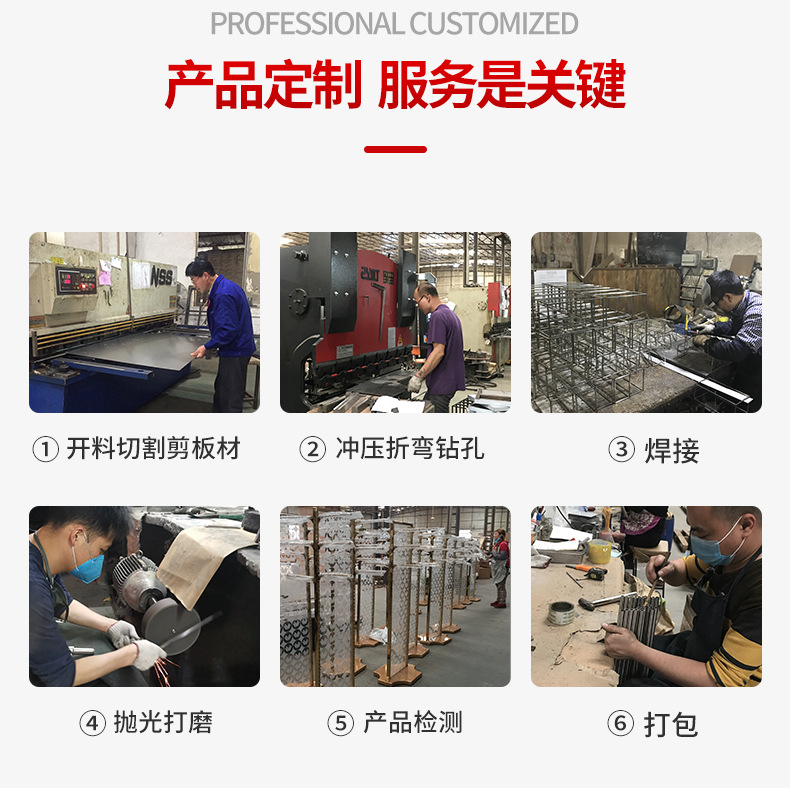 PROFESSIONAL CUSTOMIZED

产品定制 服务是关键

NSS

① 开料切割剪板材

② 冲压折弯钻孔

③ 焊接

④ 抛光打磨

⑤ 产品检测

⑥ 打包