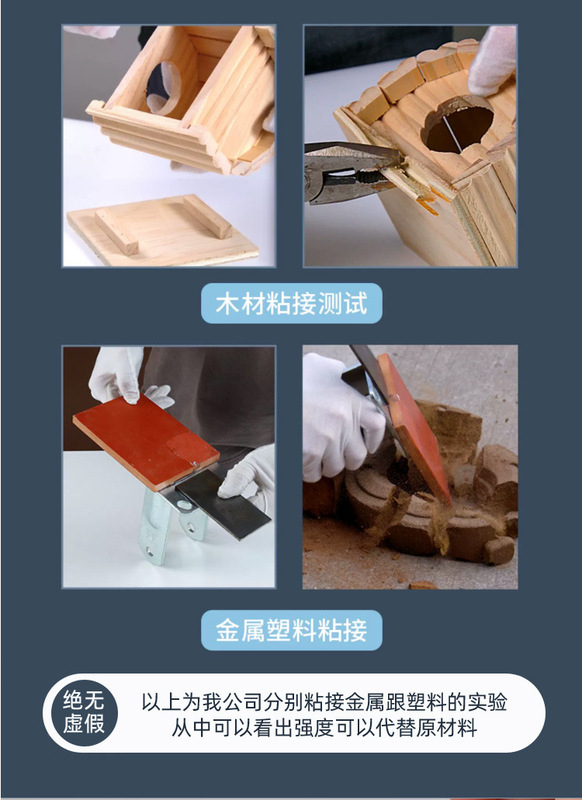 木材粘接测试

金属塑料粘接

绝无虚假

以上为我公司分别粘接金属跟塑料的实验
从中可以看出强度可以代替原材料