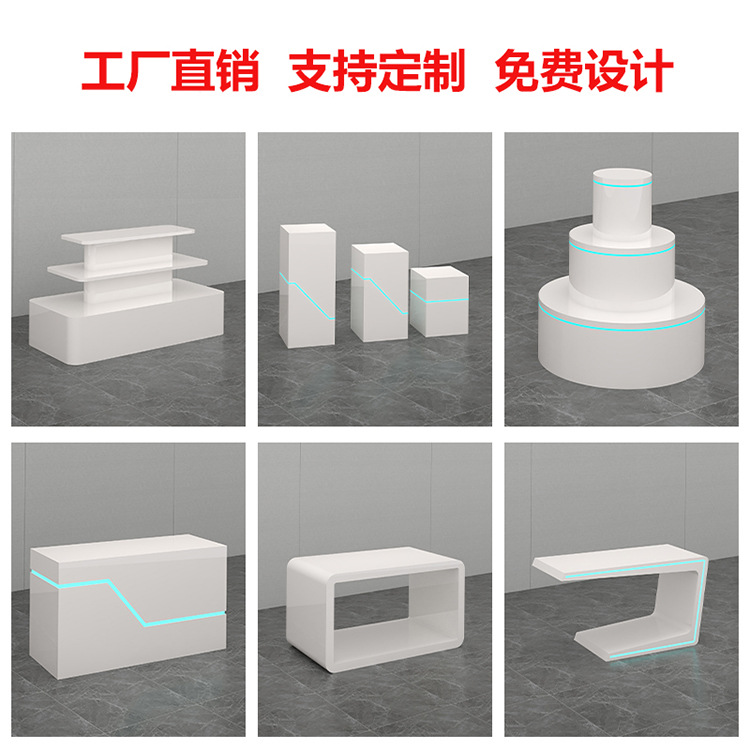 工厂直销 支持定制 免费设计