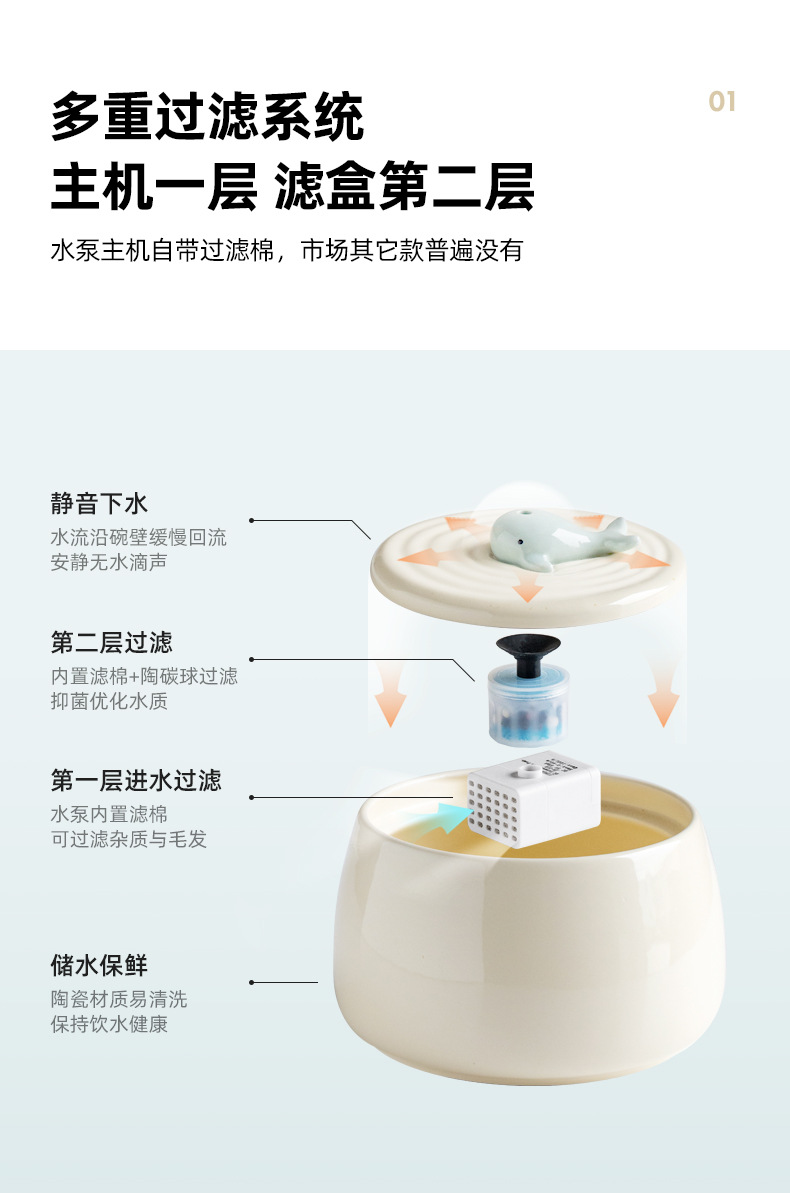 多重过滤系统
主机一层 滤盒第二层

01

水泵主机自带过滤棉，市场其它款普遍没有

静音下水
水流沿碗壁缓慢回流
安静无水滴声

第二层过滤
内置滤棉+陶碳球过滤
抑菌优化水质

第一层进水过滤
水泵内置滤棉
可过滤杂质与毛发

储水保鲜
陶瓷材质易清洗
保持饮水健康