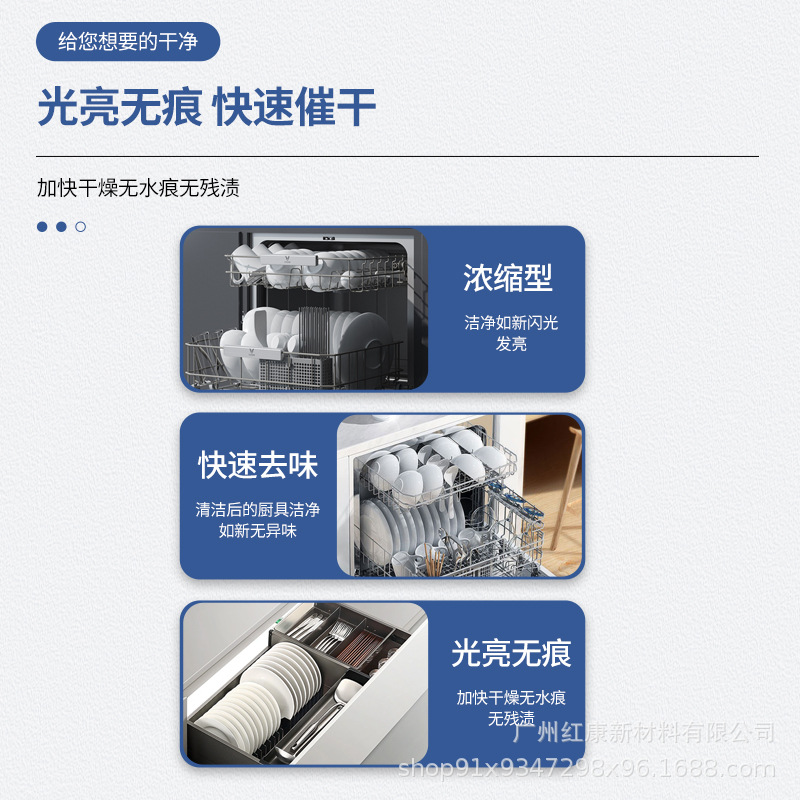 给您想要的干净

光亮无痕 快速催干

加快干燥无水痕无残渍

浓缩型

洁净如新闪光发亮

快速去味

清洁后的厨具洁净如新无异味

光亮无痕

加快干燥无水痕无残渍

广州红康新材料有限公司

shop91x9347298x96.1688.com