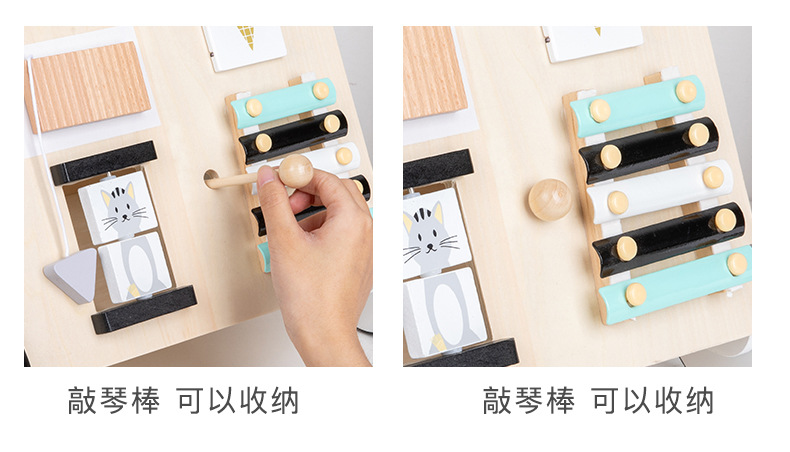 敲琴棒 可以收纳

敲琴棒 可以收纳