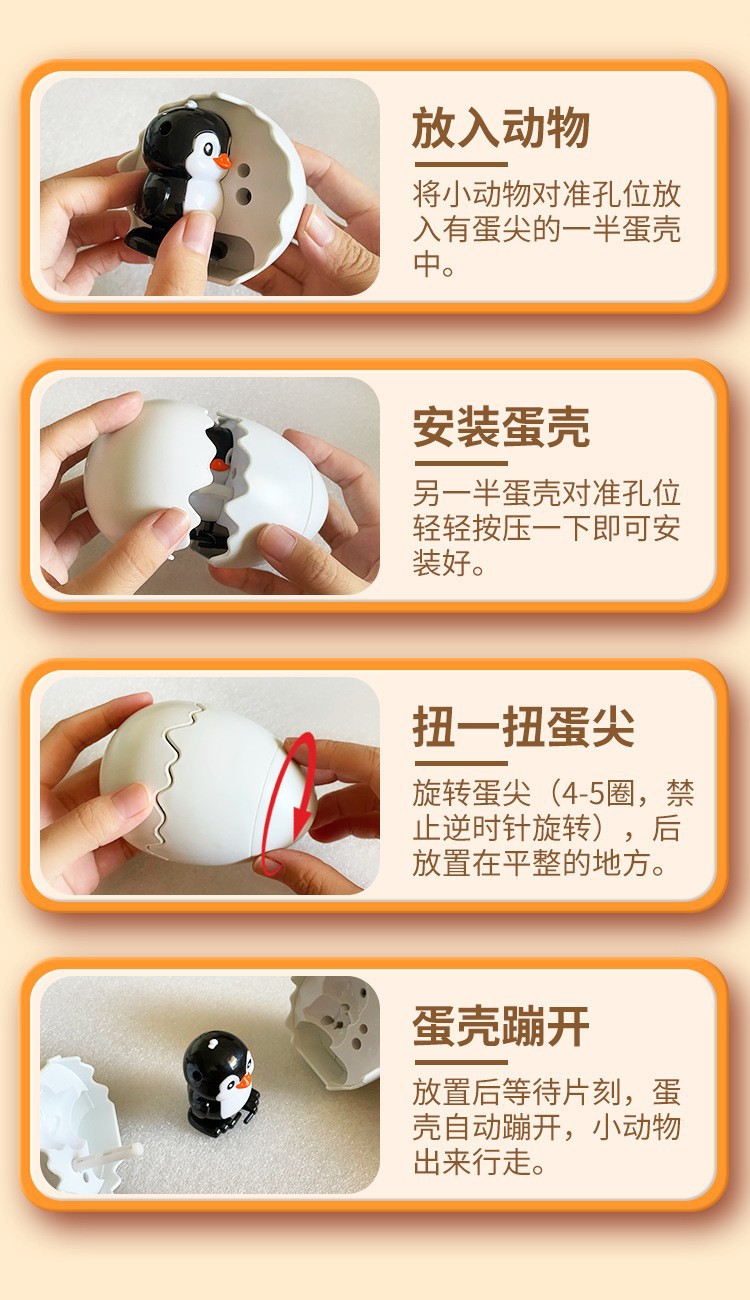 放入动物

将小动物对准孔位放入有蛋尖的一半蛋壳中。

安装蛋壳

另一半蛋壳对准孔位轻轻按压一下即可安装好。

扭一扭蛋尖

旋转蛋尖（4-5圈，禁止逆时针旋转），后放置在平整的地方。

蛋壳蹦开

放置后等待片刻，蛋壳自动蹦开，小动物出来行走。