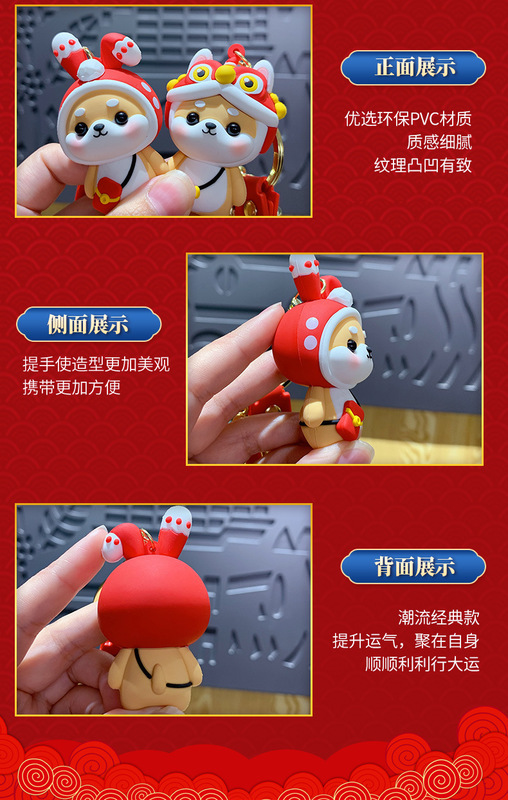 正面展示

优选环保PVC材质
质感细腻
纹理凸凹有致

侧面展示

提手使造型更加美观
携带更加方便

背面展示

潮流经典款
提升运气，聚在自身
顺顺利利行大运