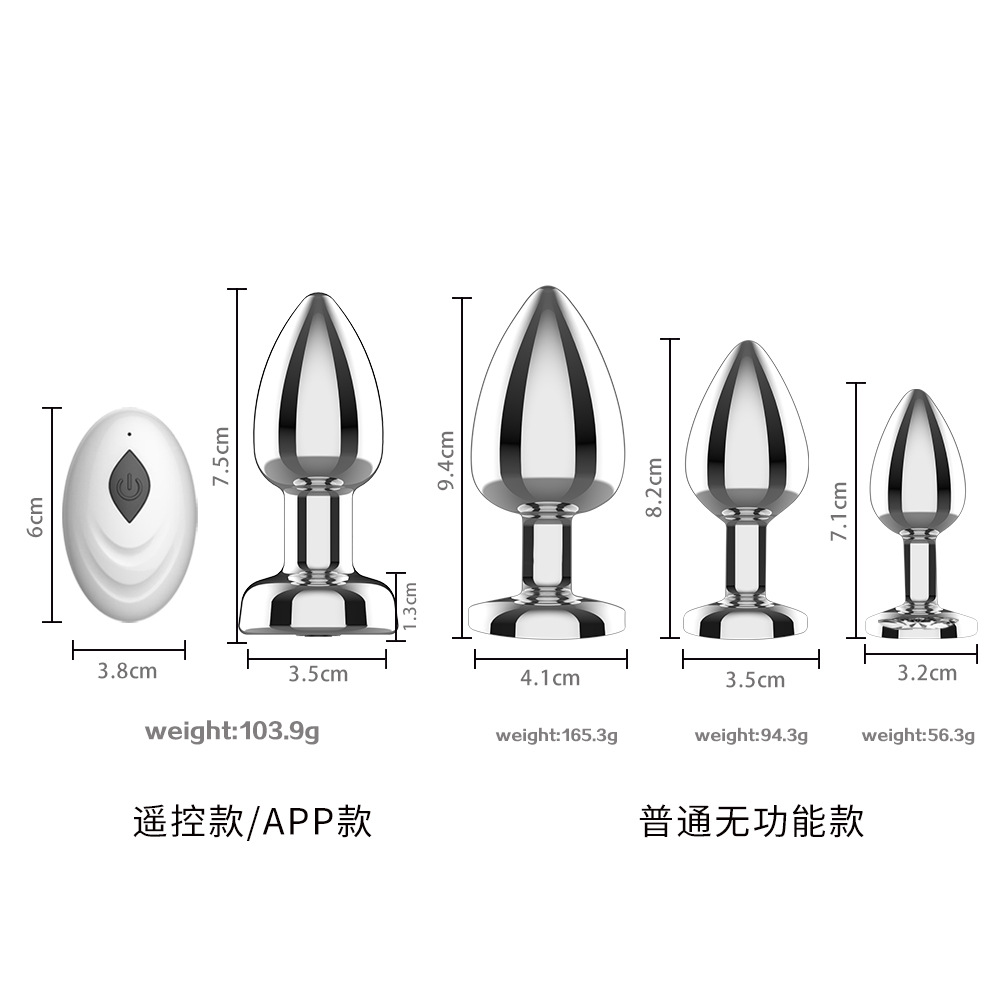 6cm

3.8cm

7.5cm

1.3cm

3.5cm

weight:103.9g

遥控款/APP款

9.4cm

4.1cm

weight:165.3g

8.2cm

3.5cm

weight:94.3g

7.1cm

3.2cm

weight:56.3g

普通无功能款