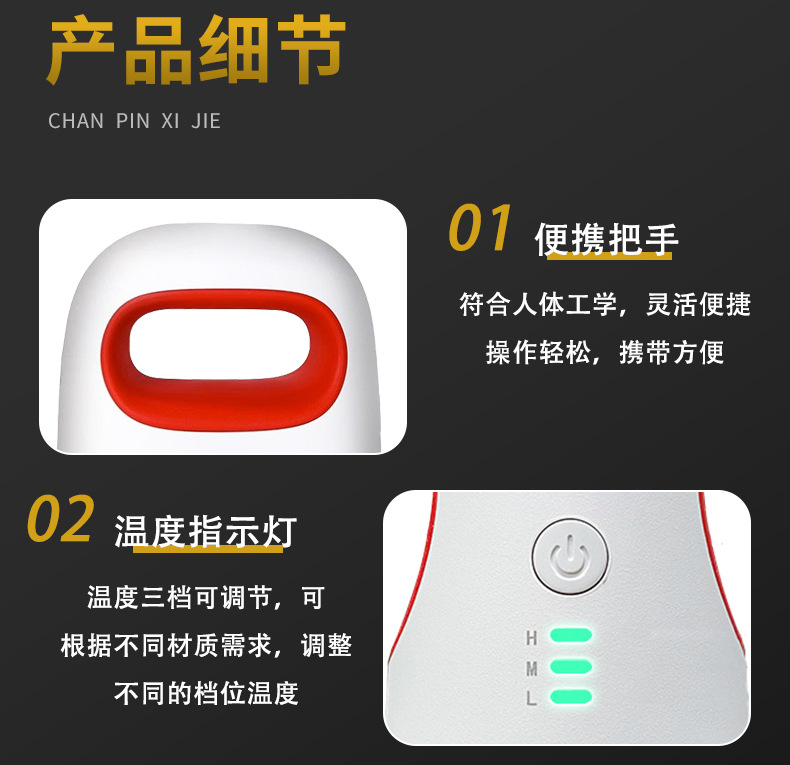 产品细节
CHAN PIN XI JIE

01 便携把手
符合人体工学，灵活便捷
操作轻松，携带方便

02 温度指示灯
温度三档可调节，可
根据不同材质需求，调整
不同的档位温度

H
M
L