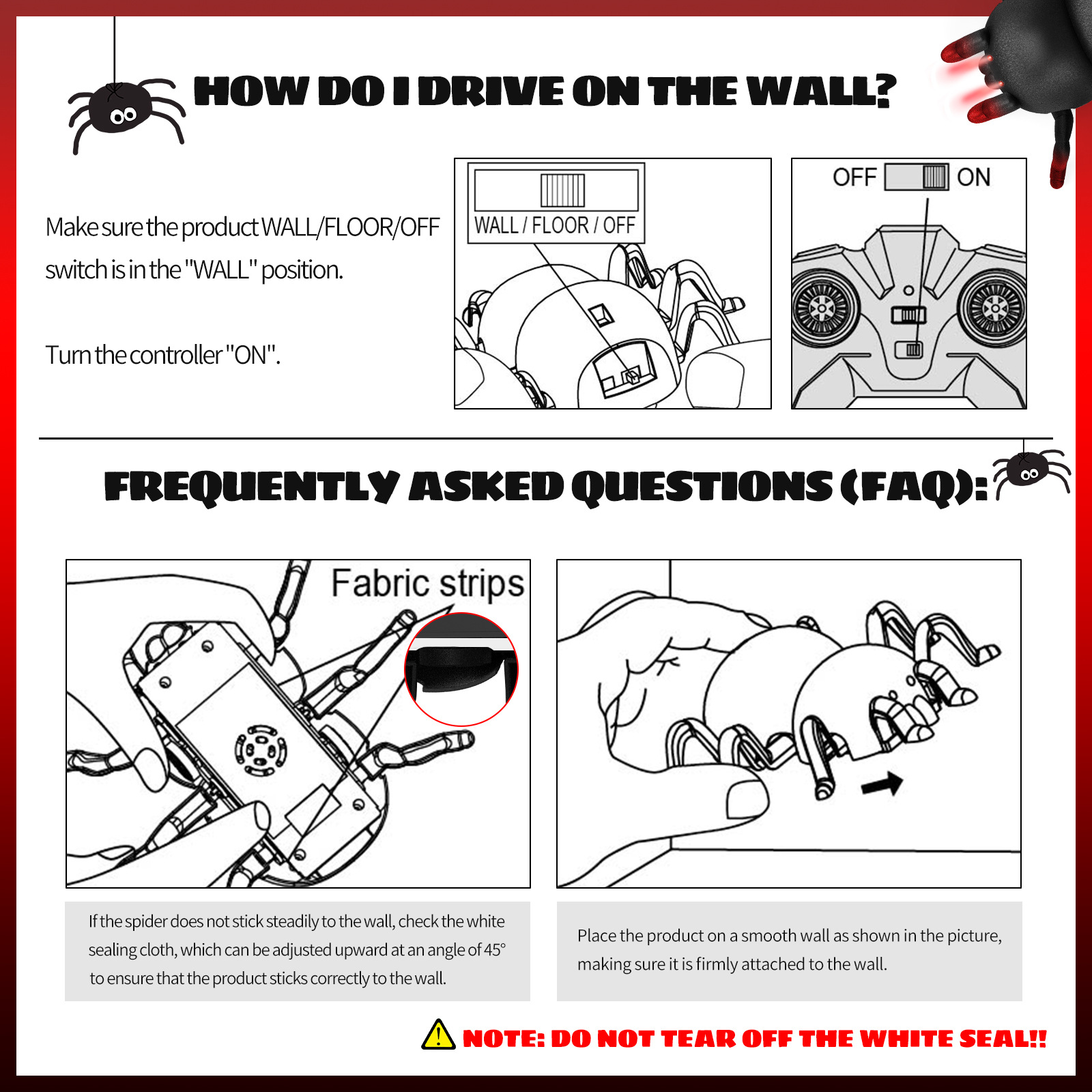 HOW DO I DRIVE ON THE WALL?

Make sure the product WALL/FLOOR/OFF switch is in the "WALL" position.

Turn the controller "ON".

WALL / FLOOR / OFF

OFF ON

FREQUENTLY ASKED QUESTIONS (FAQ):

Fabric strips

If the spider does not stick steadily to the wall, check the white sealing cloth, which can be adjusted upward at an angle of 45° to ensure that the product sticks correctly to the wall.

Place the product on a smooth wall as shown in the picture, making sure it is firmly attached to the wall.

NOTE: DO NOT TEAR OFF THE WHITE SEAL!!