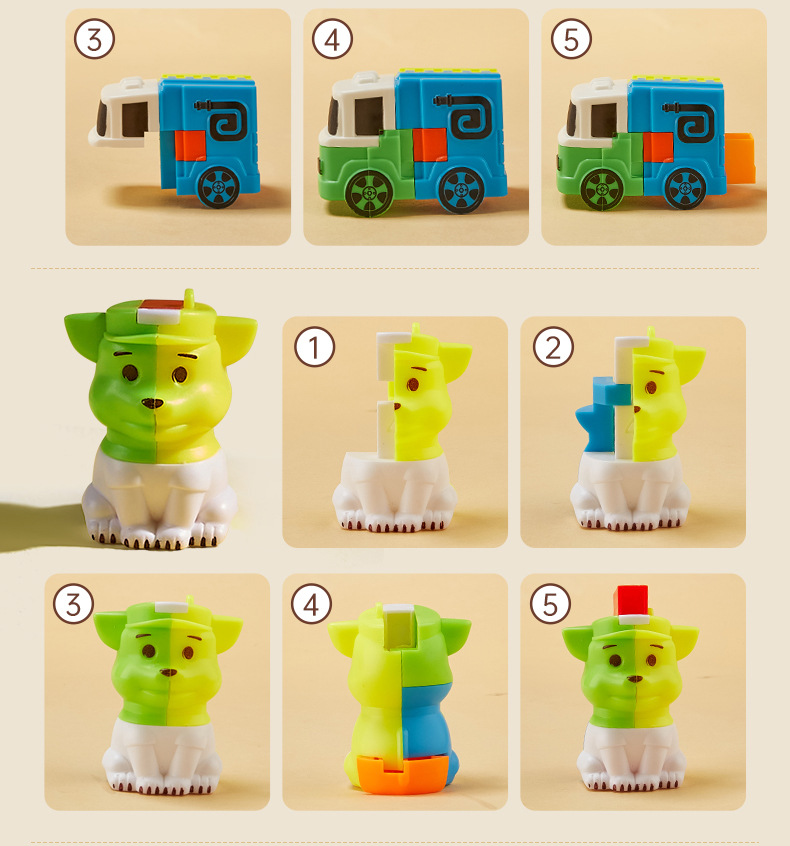 3

4

5

1

2

3

4

5