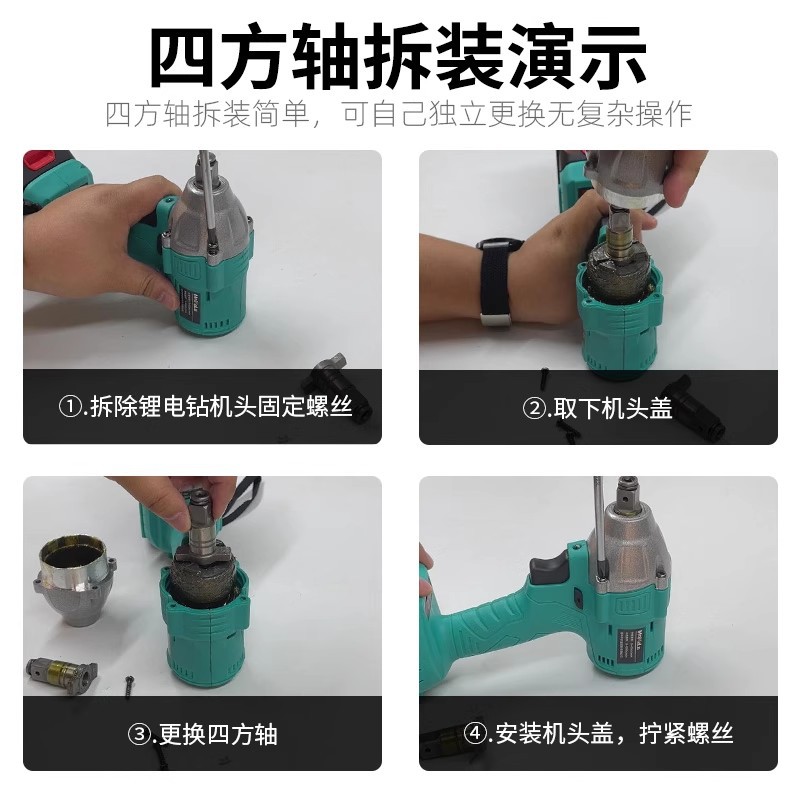 四方轴拆装演示

四方轴拆装简单，可自己独立更换无复杂操作

①.拆除锂电钻机头固定螺丝

②.取下机头盖

③.更换四方轴

④.安装机头盖，拧紧螺丝