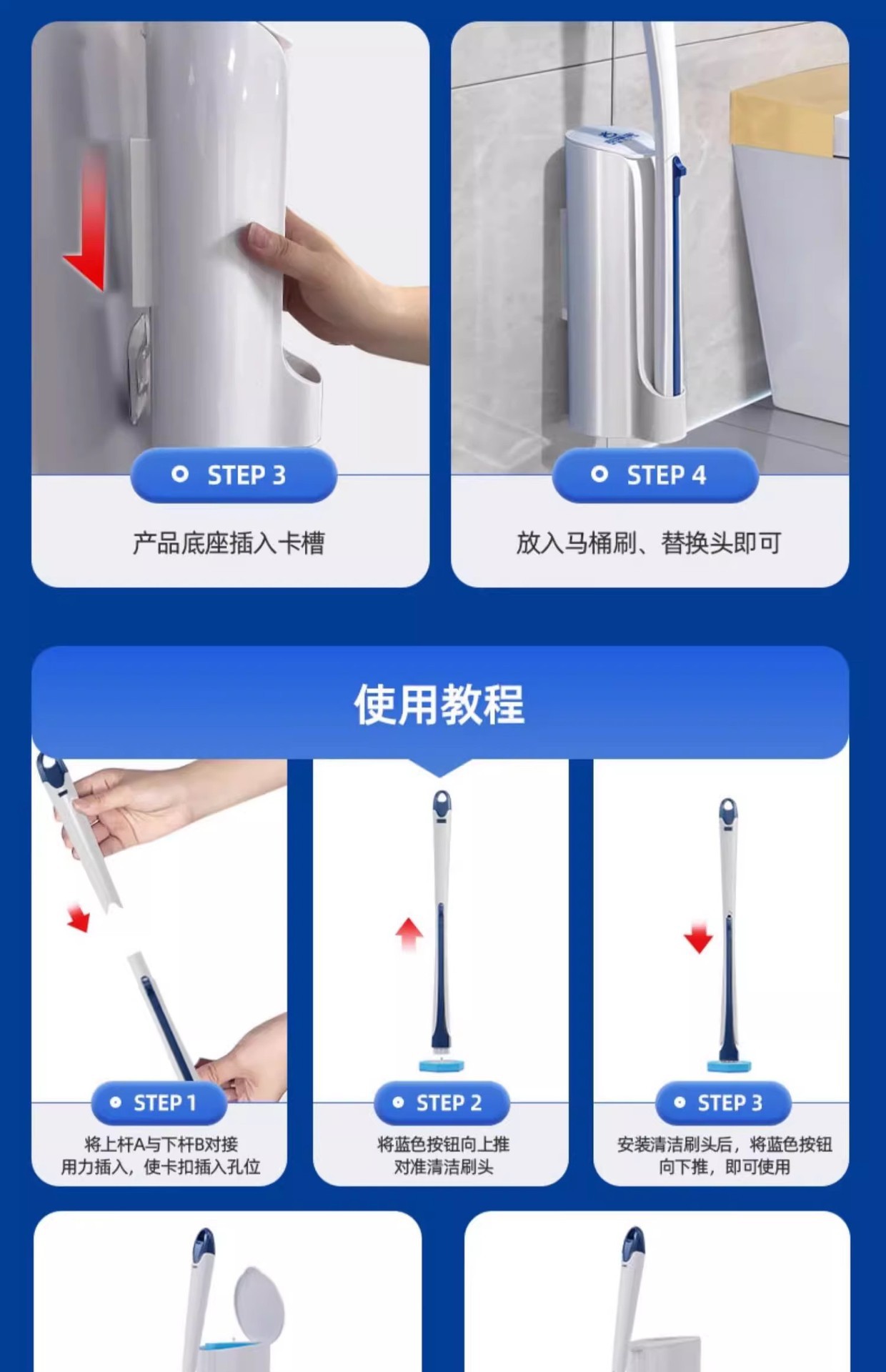 STEP 3

产品底座插入卡槽

STEP 4

放入马桶刷、替换头即可

使用教程

STEP 1

将上杆A与下杆B对接
用力插入，使卡扣插入孔位

STEP 2

将蓝色按钮向上推
对准清洁刷头

STEP 3

安装清洁刷头后，将蓝色按钮
向下推，即可使用