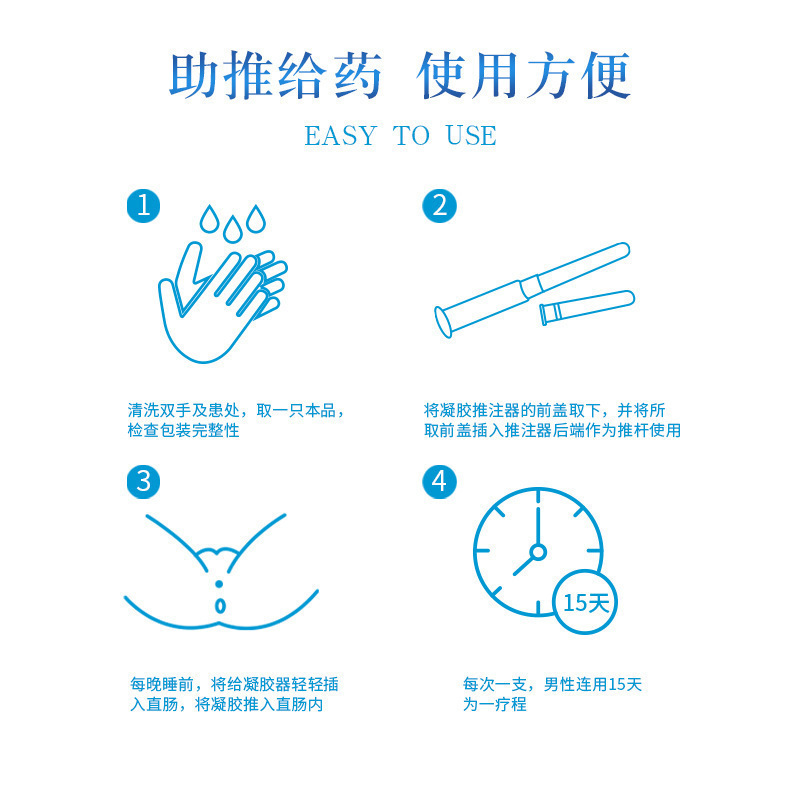 助推给药 使用方便

EASY TO USE

1

清洗双手及患处，取一只本品，检查包装完整性

2

将凝胶推注器的前盖取下，并将所取前盖插入推注器后端作为推杆使用

3

每晚睡前，将给凝胶器轻轻插入直肠，将凝胶推入直肠内

4

15天

每次一支，男性连用15天为一疗程