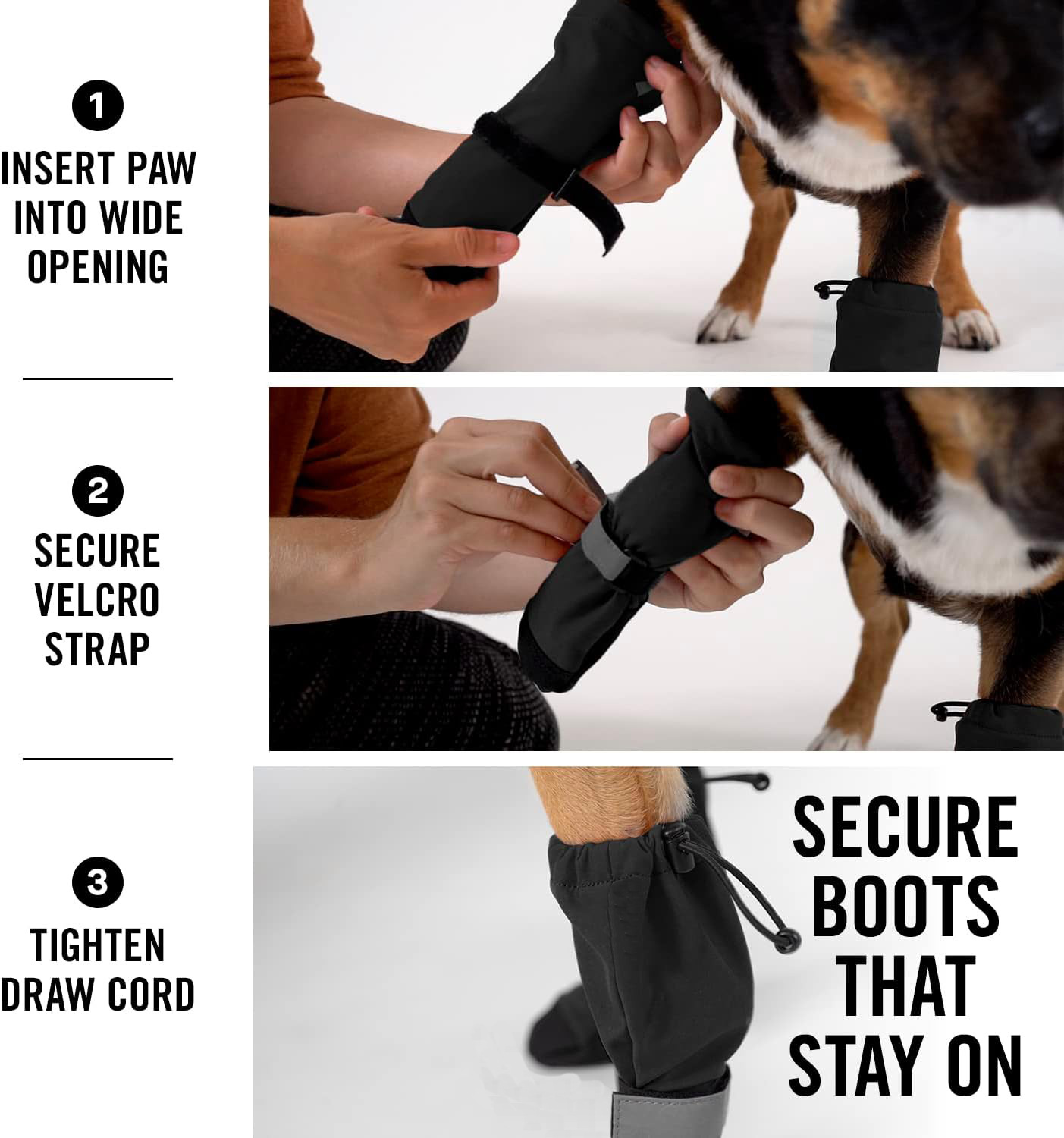 1
INSERT PAW INTO WIDE OPENING

2
SECURE VELCRO STRAP

3
TIGHTEN DRAW CORD

SECURE BOOTS THAT STAY ON