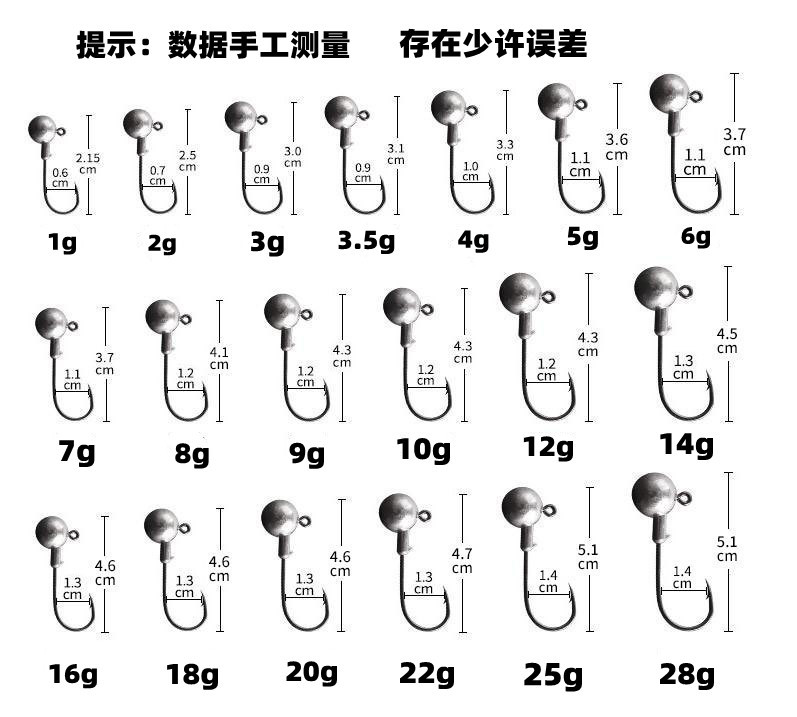 提示：数据手工测量　　存在少许误差

0.6 cm
2.15 cm
1g

0.7 cm
2.5 cm
2g

0.9 cm
3.0 cm
3g

0.9 cm
3.1 cm
3.5g

1.0 cm
3.3 cm
4g

1.1 cm
3.6 cm
5g

1.1 cm
3.7 cm
6g

1.1 cm
3.7 cm
7g

1.2 cm
4.1 cm
8g

1.2 cm
4.3 cm
9g

1.2 cm
4.3 cm
10g

1.2 cm
4.3 cm
12g

1.3 cm
4.5 cm
14g

1.3 cm
4.6 cm
16g

1.3 cm
4.6 cm
18g

1.3 cm
4.6 cm
20g

1.3 cm
4.7 cm
22g

1.4 cm
5.1 cm
25g

1.4 cm
5.1 cm
28g