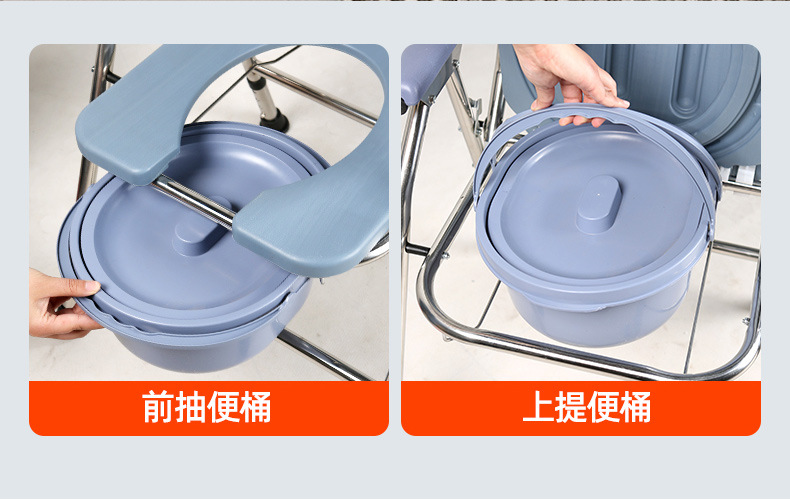 前抽便桶

上提便桶