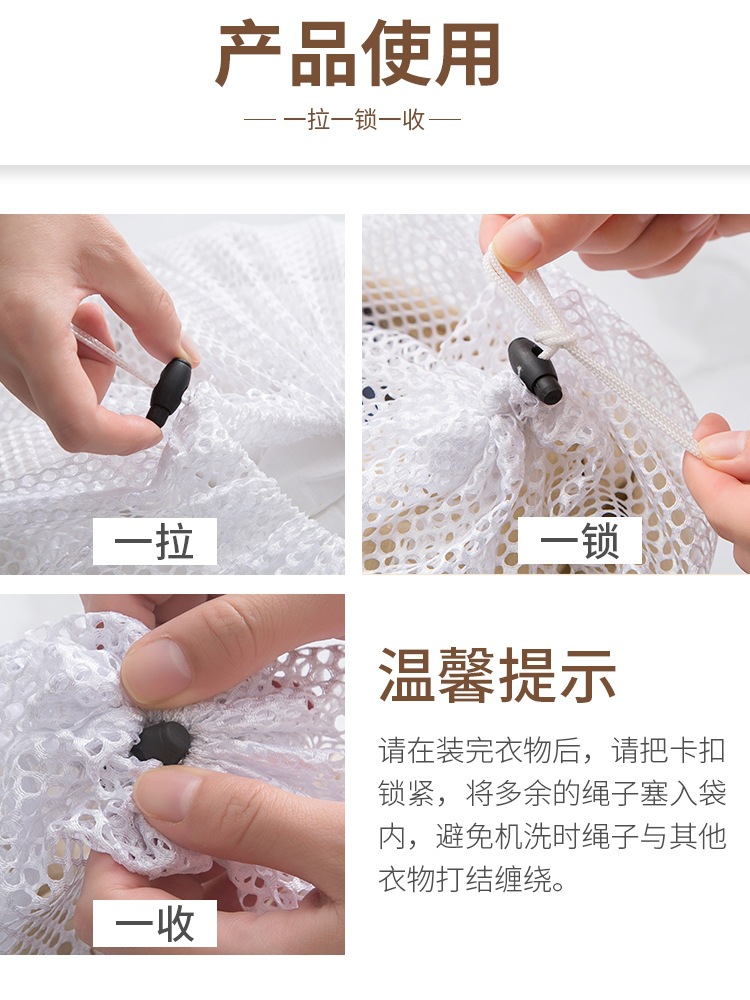 产品使用

— 一拉一锁一收 —

一拉

一锁

一收

温馨提示

请在装完衣物后，请把卡扣锁紧，将多余的绳子塞入袋内，避免机洗时绳子与其他衣物打结缠绕。