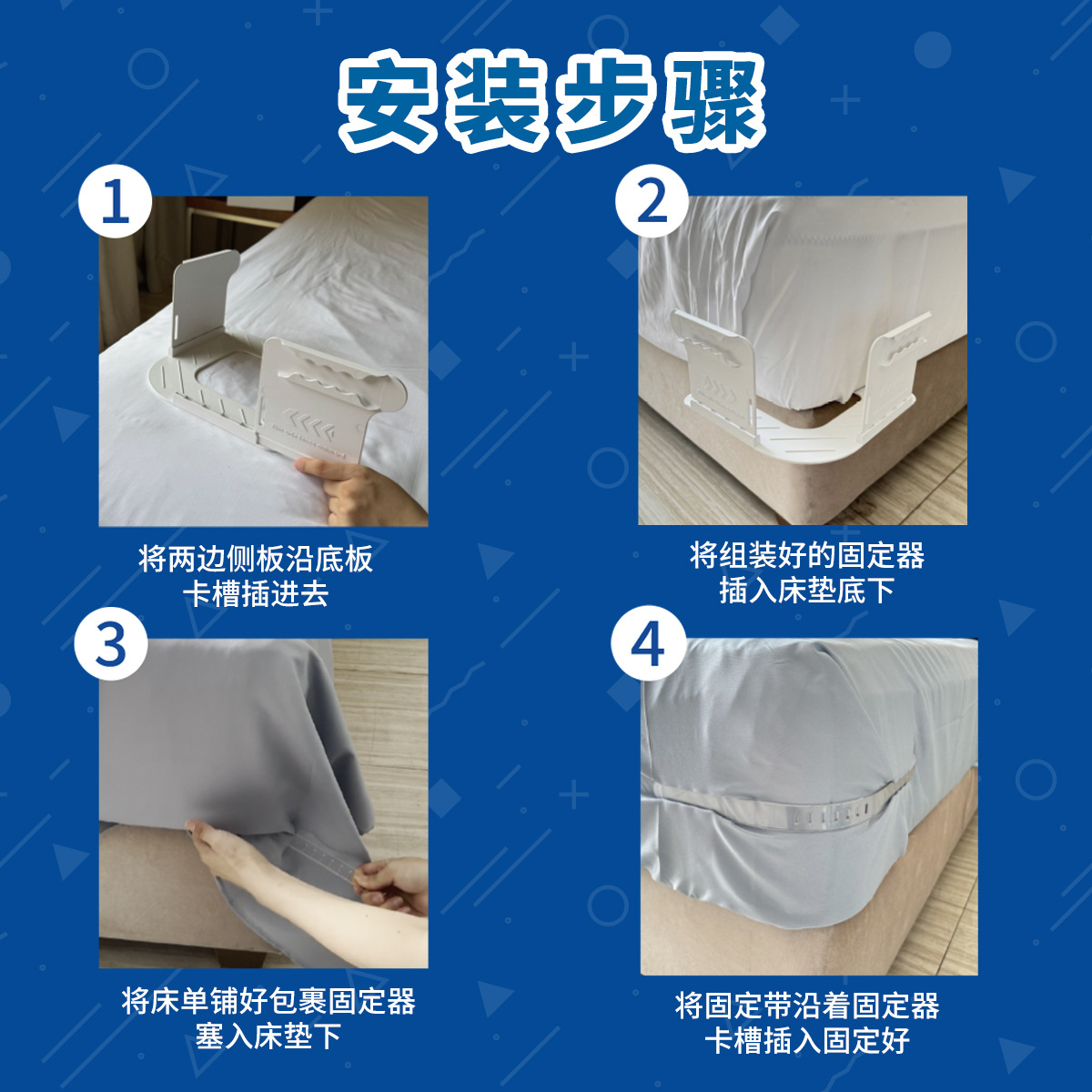 安装步骤

1

将两边侧板沿底板卡槽插进去

2

将组装好的固定器插入床垫底下

3

将床单铺好包裹固定器塞入床垫下

4

将固定带沿着固定器卡槽插入固定好