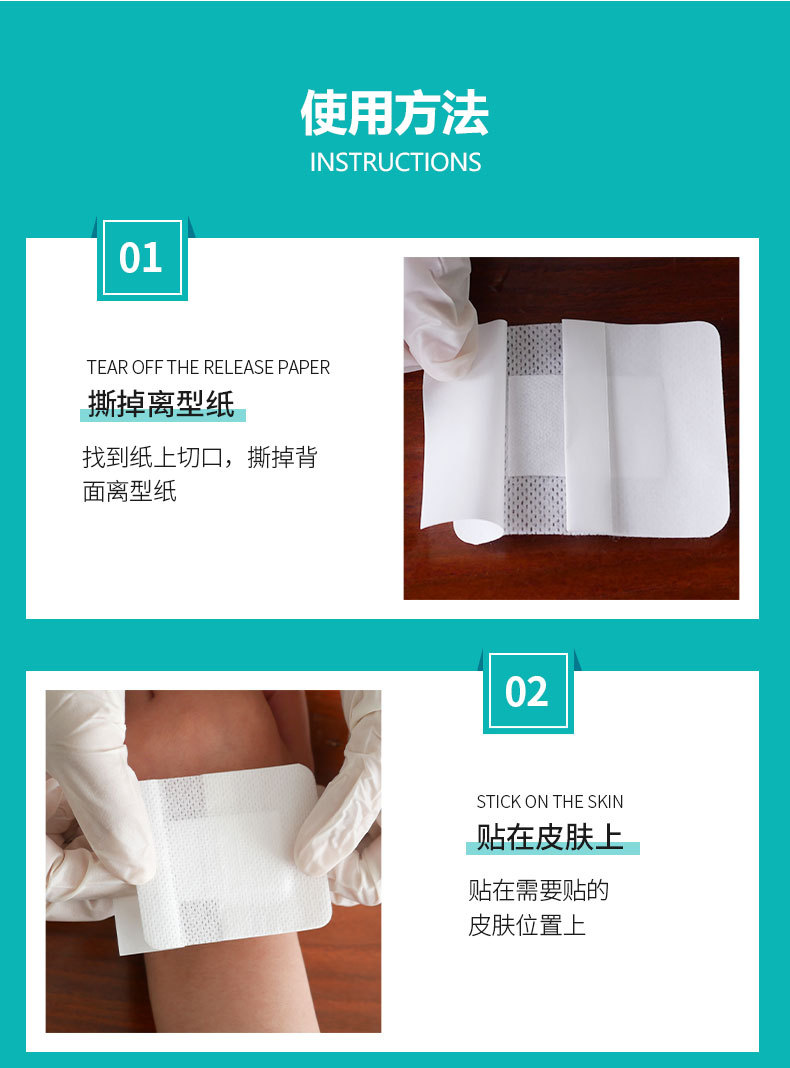 使用方法
INSTRUCTIONS

01

TEAR OFF THE RELEASE PAPER
撕掉离型纸

找到纸上切口，撕掉背面离型纸

02

STICK ON THE SKIN
贴在皮肤上

贴在需要贴的皮肤位置上