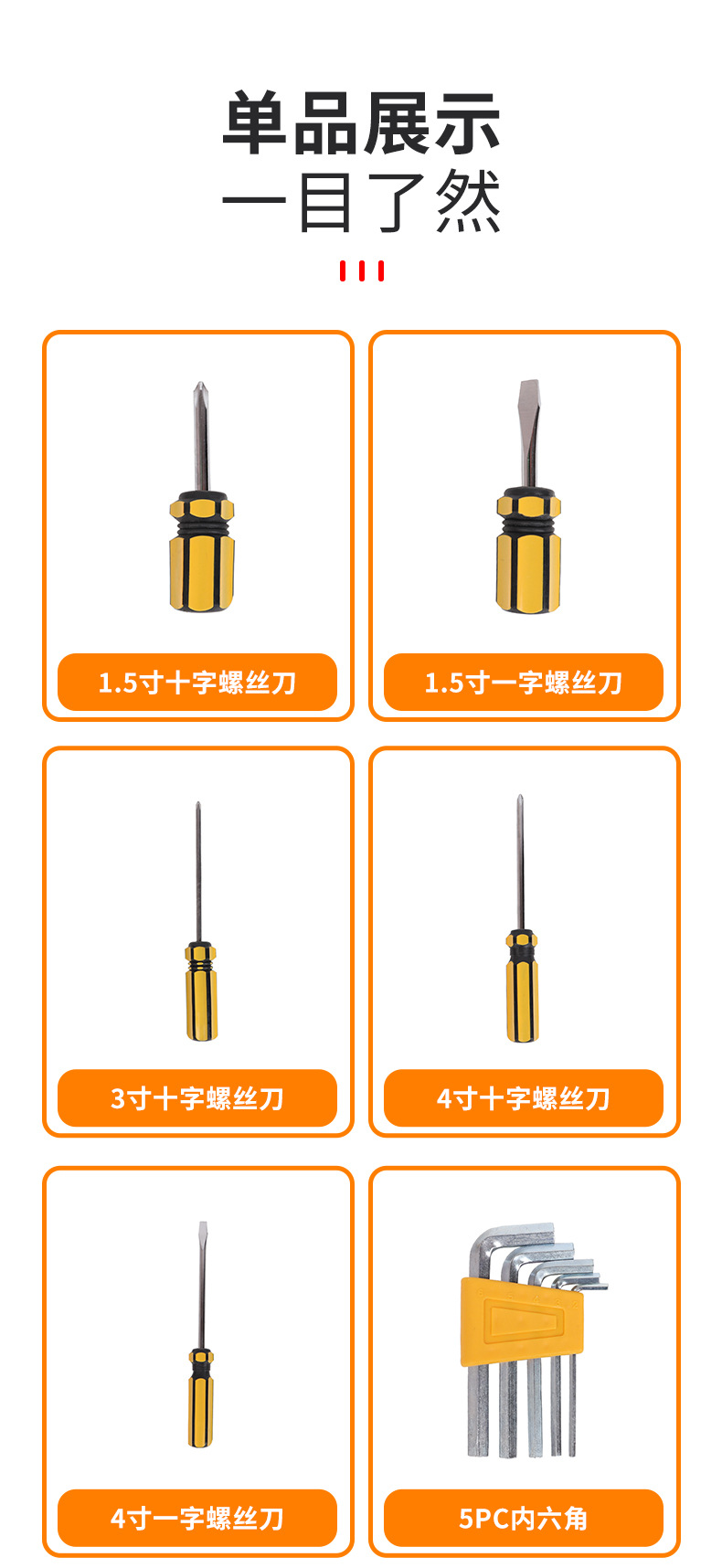 单品展示
一目了然

1.5寸十字螺丝刀

1.5寸一字螺丝刀

3寸十字螺丝刀

4寸十字螺丝刀

4寸一字螺丝刀

5PC内六角