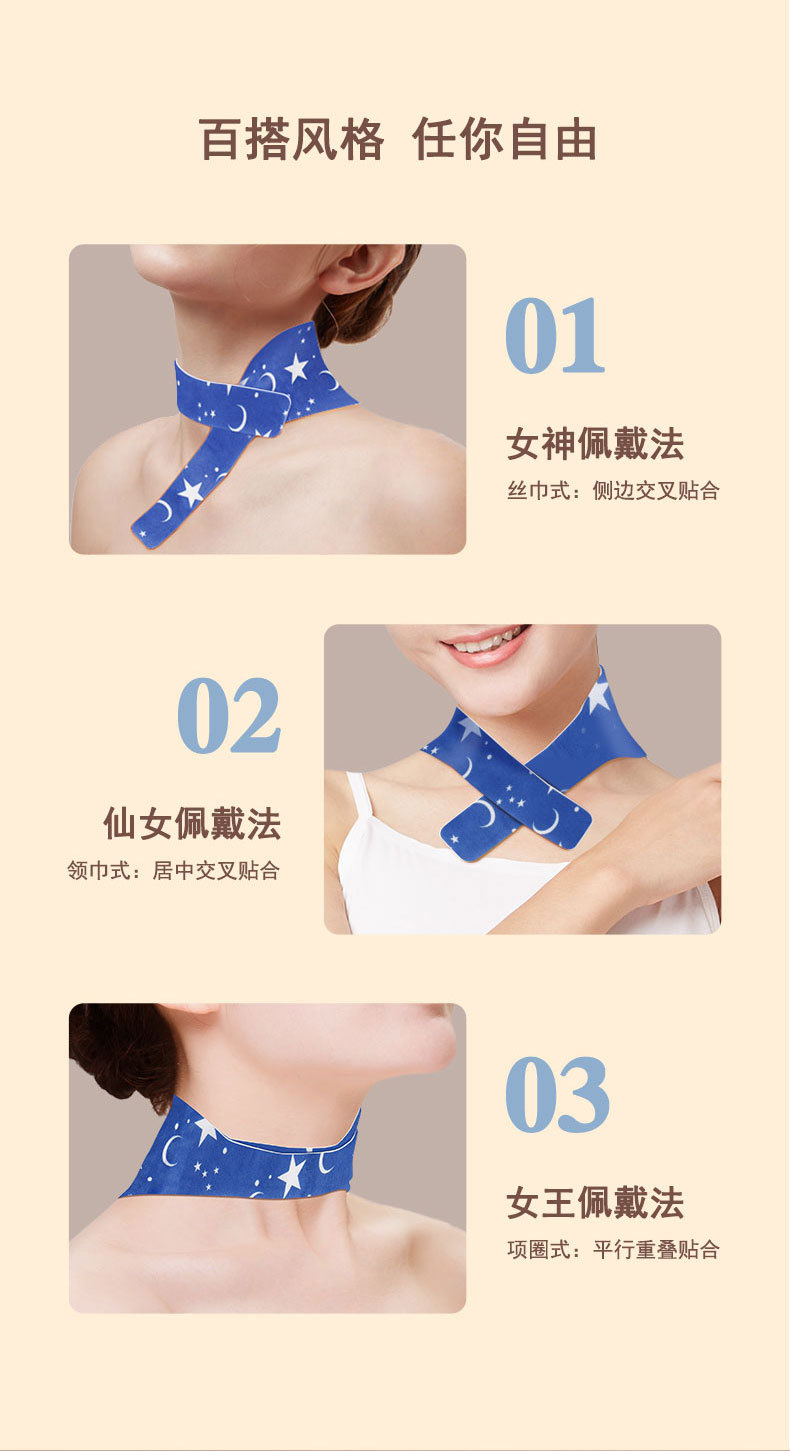 百搭风格 任你自由

01

女神佩戴法

丝巾式：侧边交叉贴合

02

仙女佩戴法

领巾式：居中交叉贴合

03

女王佩戴法

项圈式：平行重叠贴合