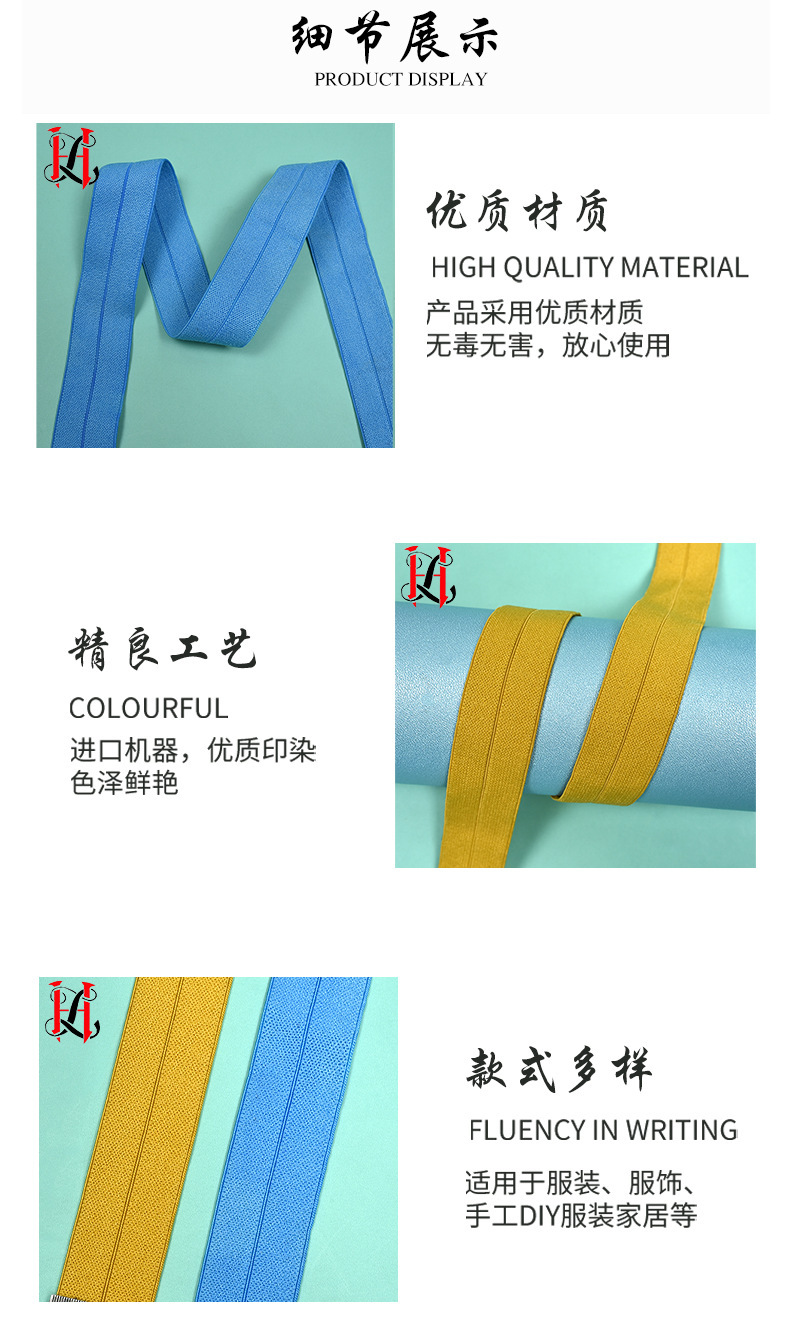 细节展示
PRODUCT DISPLAY

优质材质
HIGH QUALITY MATERIAL
产品采用优质材质
无毒无害，放心使用

精良工艺
COLOURFUL
进口机器，优质印染
色泽鲜艳

款式多样
FLUENCY IN WRITING
适用于服装、服饰、
手工DIY服装家居等