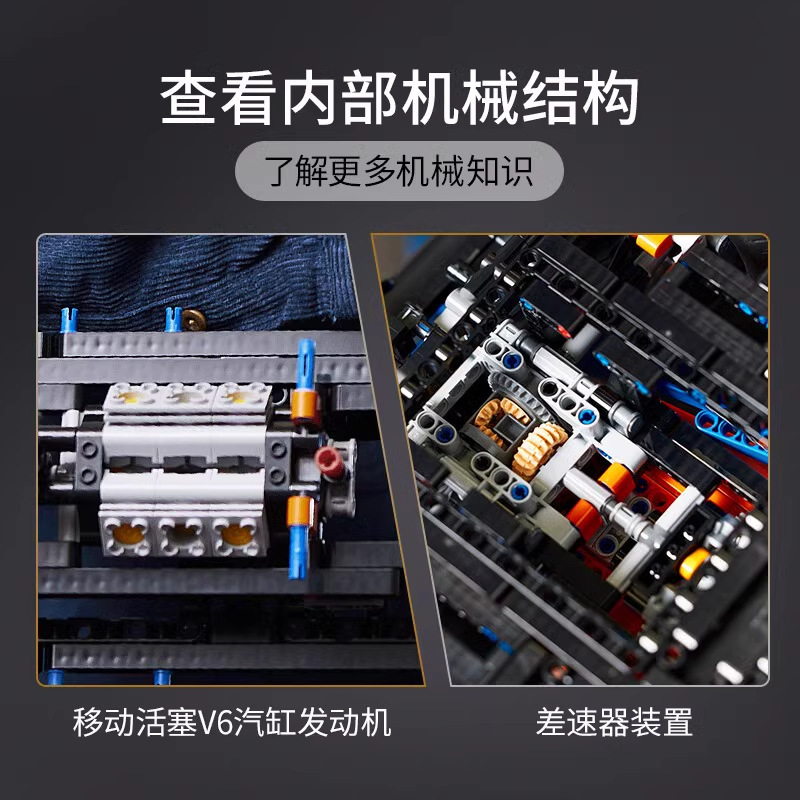 查看内部机械结构

了解更多机械知识

移动活塞V6汽缸发动机

差速器装置