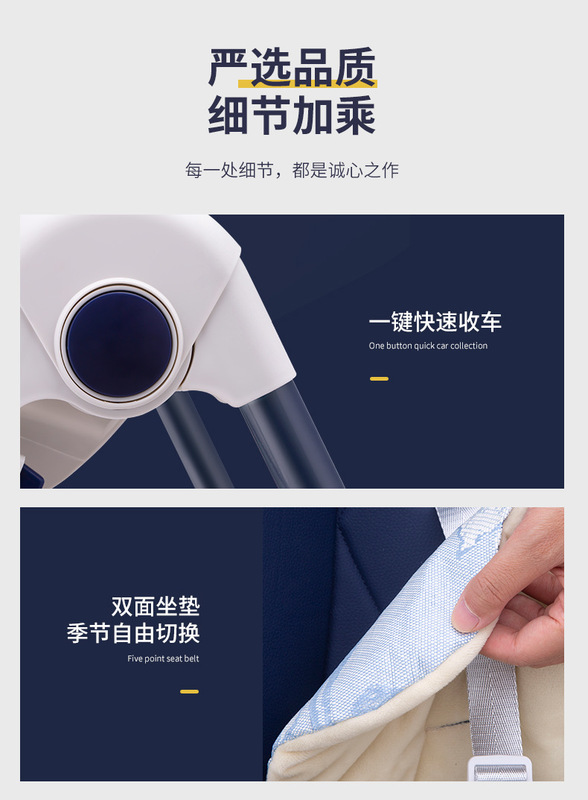 严选品质
细节加乘

每一处细节，都是诚心之作

一键快速收车
One button quick car collection

双面坐垫
季节自由切换
Five point seat belt