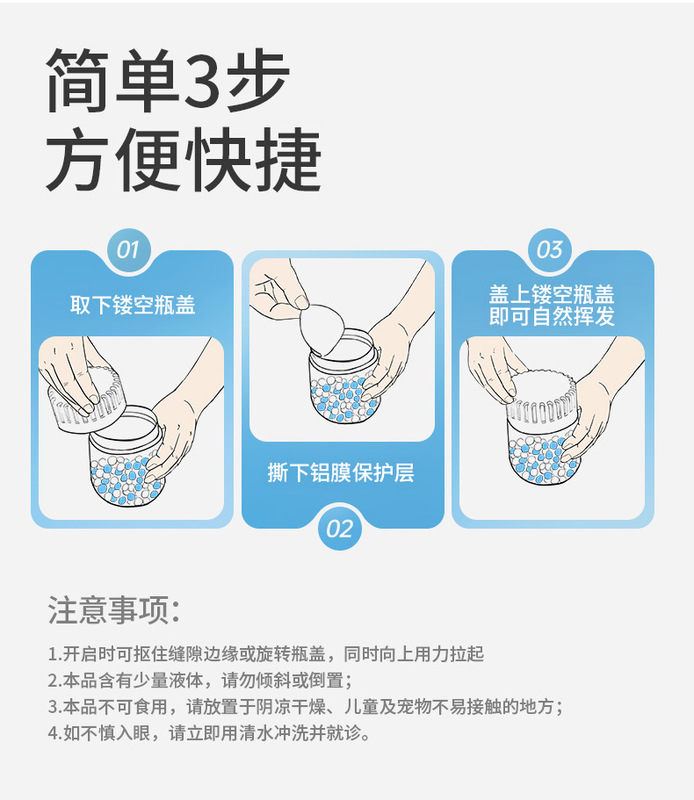 简单3步
方便快捷

01
取下镂空瓶盖

撕下铝膜保护层
02

03
盖上镂空瓶盖
即可自然挥发

注意事项:

1.开启时可抠住缝隙边缘或旋转瓶盖，同时向上用力拉起
2.本品含有少量液体，请勿倾斜或倒置；
3.本品不可食用，请放置于阴凉干燥、儿童及宠物不易接触的地方；
4.如不慎入眼，请立即用清水冲洗并就诊。