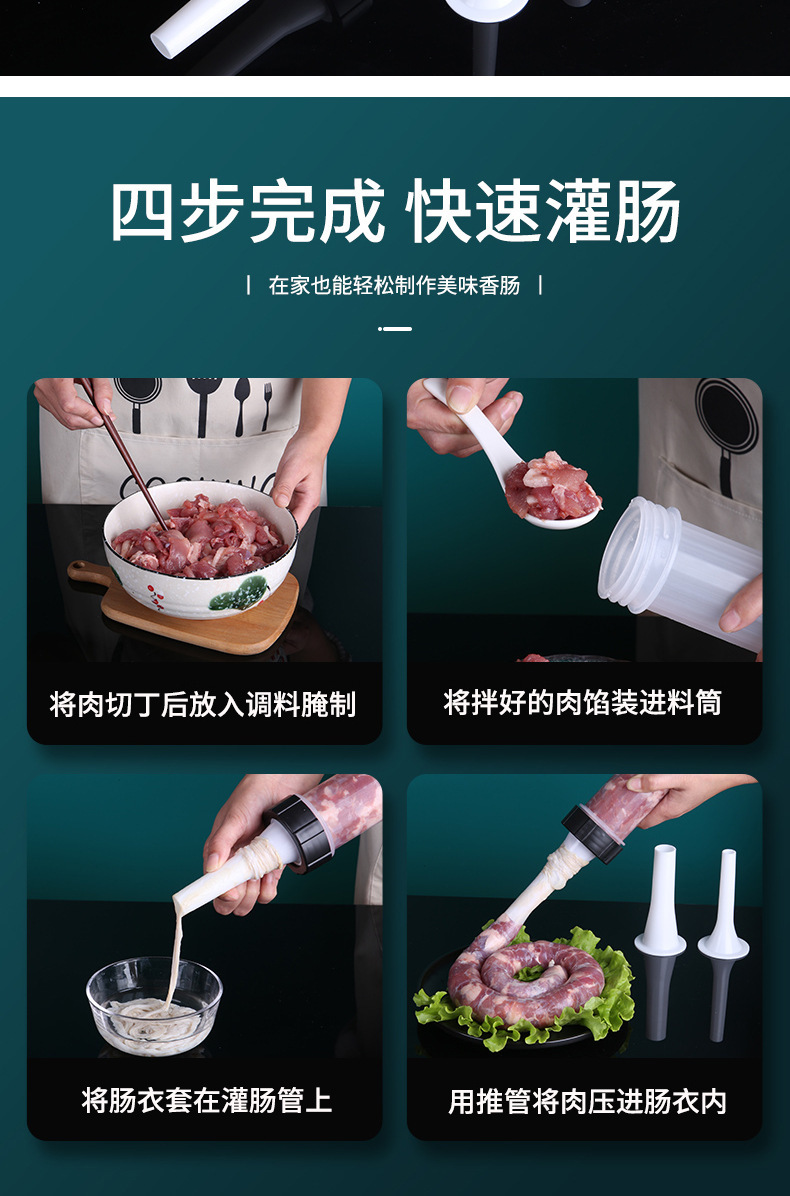 四步完成 快速灌肠

| 在家也能轻松制作美味香肠 |

将肉切丁后放入调料腌制

将拌好的肉馅装进料筒

将肠衣套在灌肠管上

用推管将肉压进肠衣内