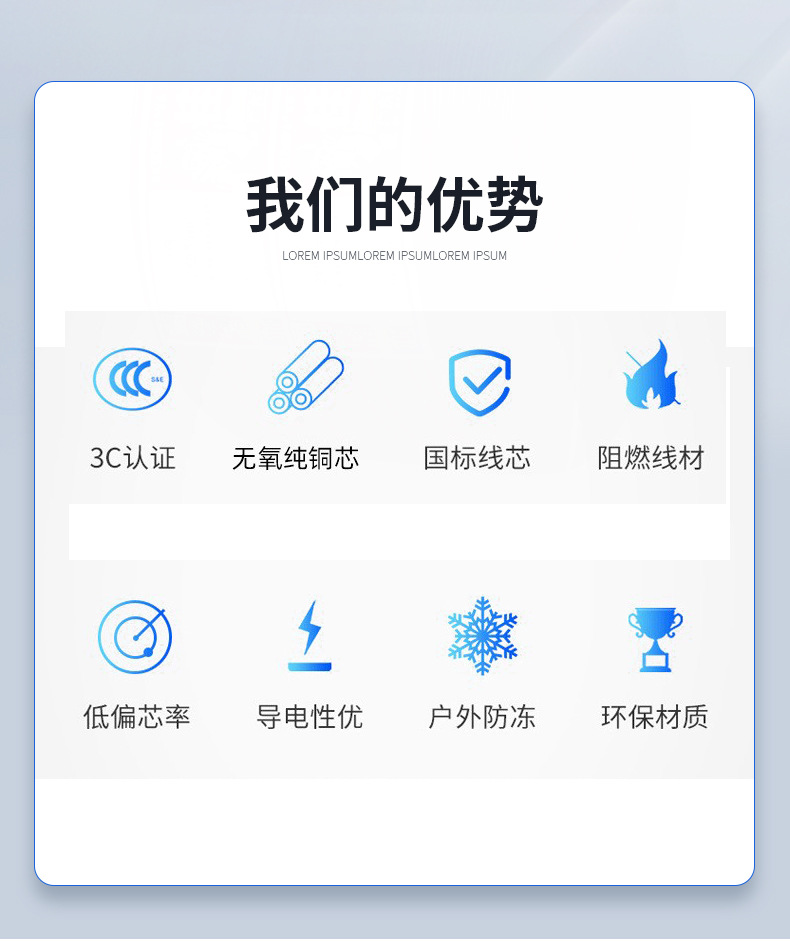 我们的优势

LOREM IPSUMLOREM IPSUMLOREM IPSUM

3C认证

无氧纯铜芯

国标线芯

阻燃线材

低偏芯率

导电性优

户外防冻

环保材质