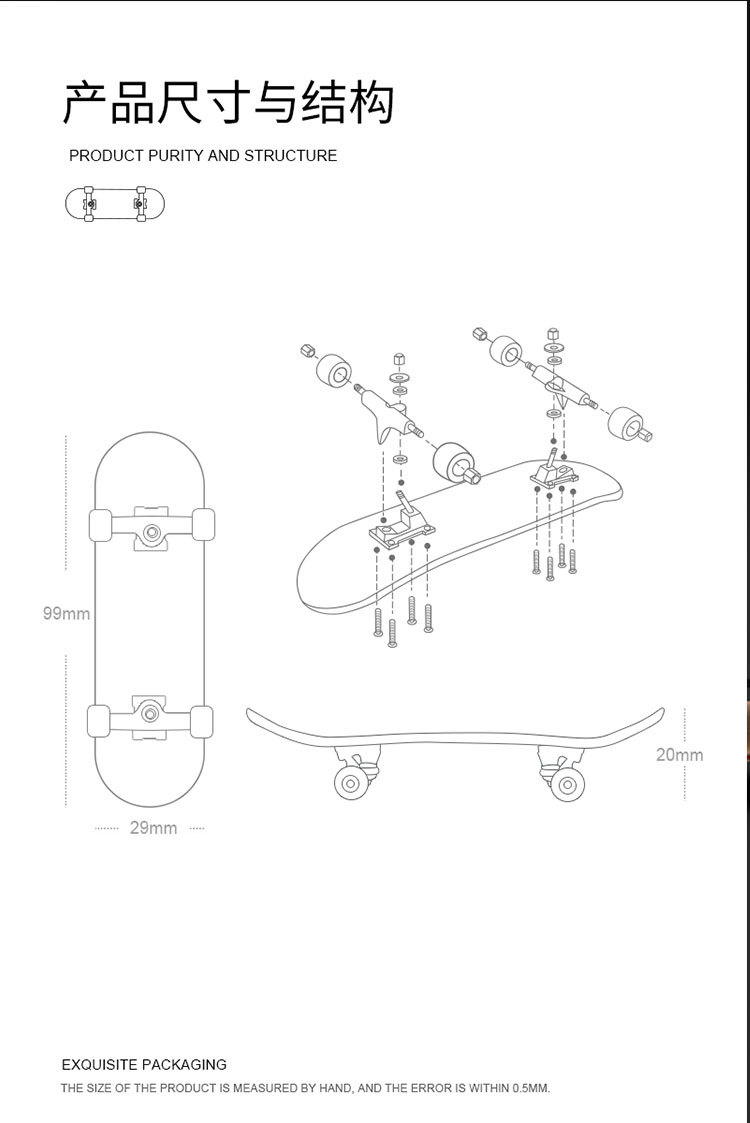 产品尺寸与结构

PRODUCT PURITY AND STRUCTURE

99mm

29mm

20mm

EXQUISITE PACKAGING

THE SIZE OF THE PRODUCT IS MEASURED BY HAND, AND THE ERROR IS WITHIN 0.5MM.