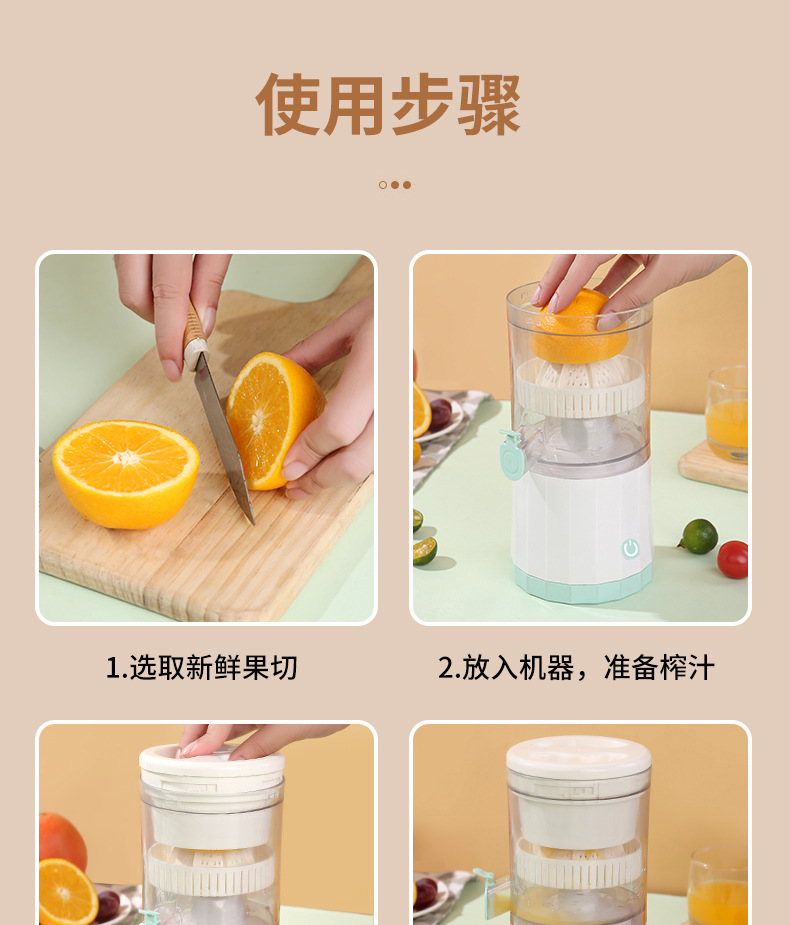 使用步骤

1.选取新鲜果切

2.放入机器，准备榨汁