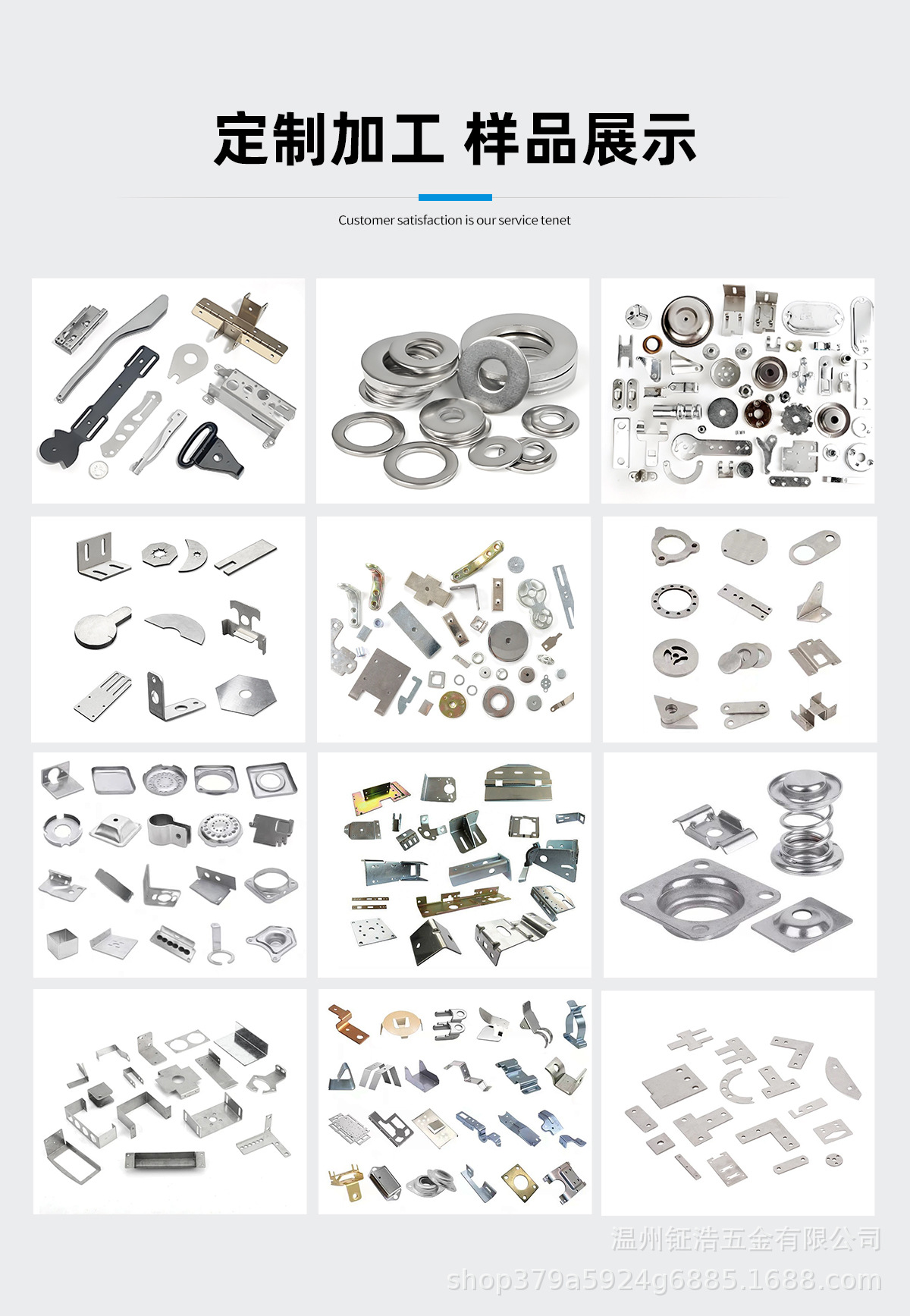 定制加工 样品展示

Customer satisfaction is our service tenet

温州钲浩五金有限公司

shop379a5924g6885.1688.com