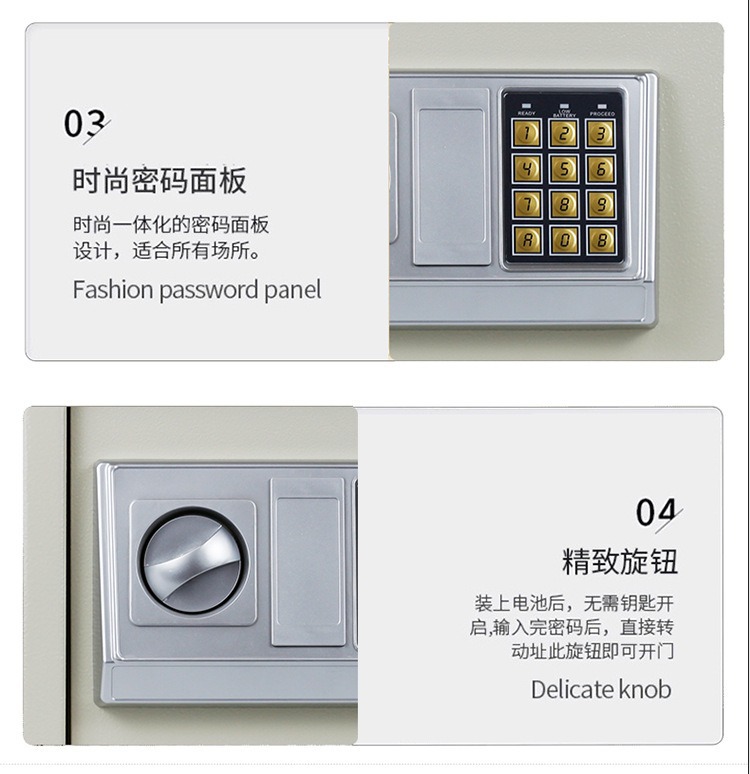 03

时尚密码面板

时尚一体化的密码面板设计，适合所有场所。

Fashion password panel

READY LOW BATTERY PROCEED

1 2 3
4 5 6
7 8 9
A 0 B

04

精致旋钮

装上电池后，无需钥匙开启,输入完密码后，直接转动址此旋钮即可开门

Delicate knob