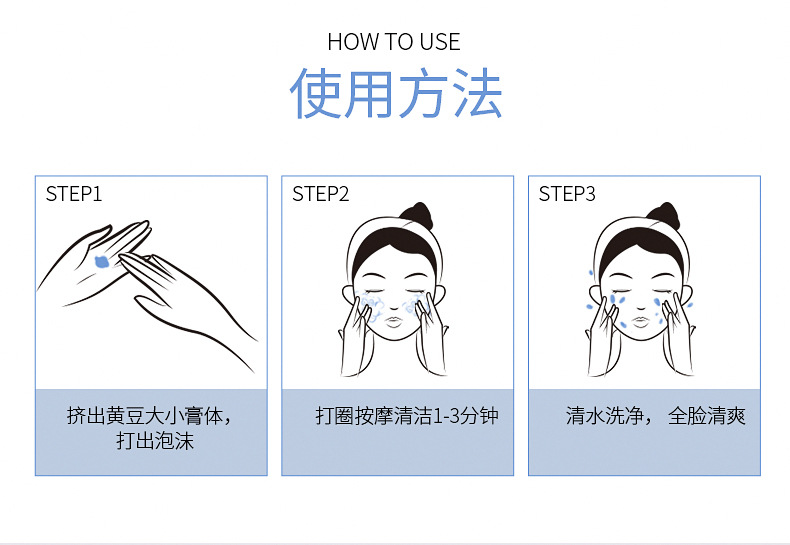 HOW TO USE
使用方法

STEP1
挤出黄豆大小膏体，打出泡沫

STEP2
打圈按摩清洁1-3分钟

STEP3
清水洗净， 全脸清爽