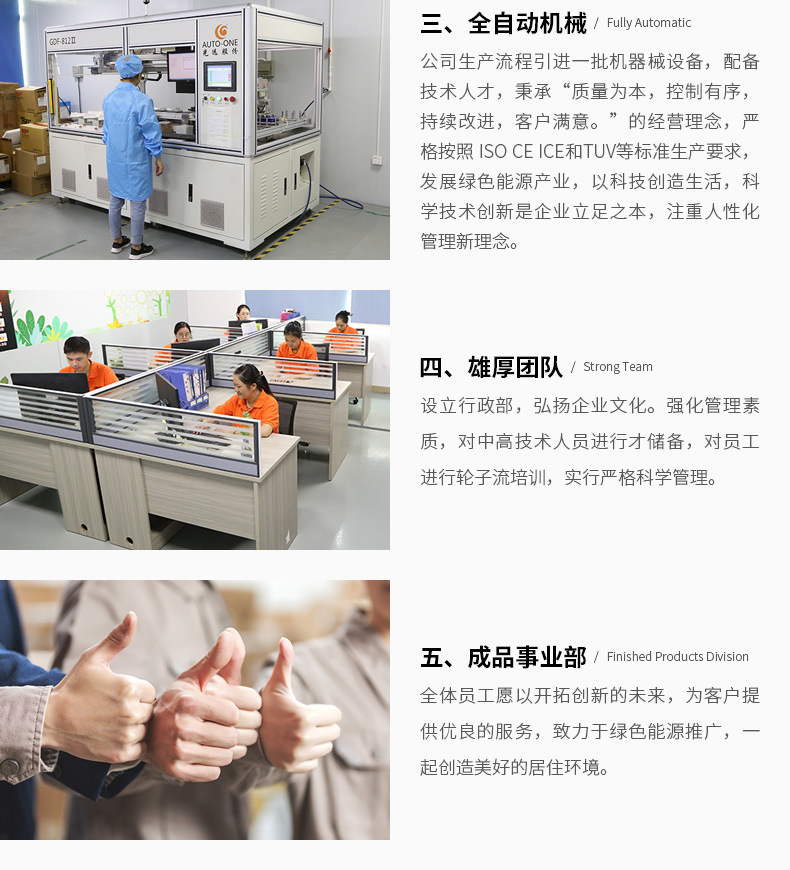 GDF-812Ⅱ

AUTO-ONE

三、全自动机械 / Fully Automatic

公司生产流程引进一批机器械设备，配备技术人才，秉承“质量为本，控制有序，持续改进，客户满意。”的经营理念，严格按照 ISO CE ICE和TUV等标准生产要求，发展绿色能源产业，以科技创造生活，科学技术创新是企业立足之本，注重人性化管理新理念。

四、雄厚团队 / Strong Team

设立行政部，弘扬企业文化。强化管理素质，对中高技术人员进行才储备，对员工进行轮子流培训，实行严格科学管理。

五、成品事业部 / Finished Products Division

全体员工愿以开拓创新的未来，为客户提供优良的服务，致力于绿色能源推广，一起创造美好的居住环境。