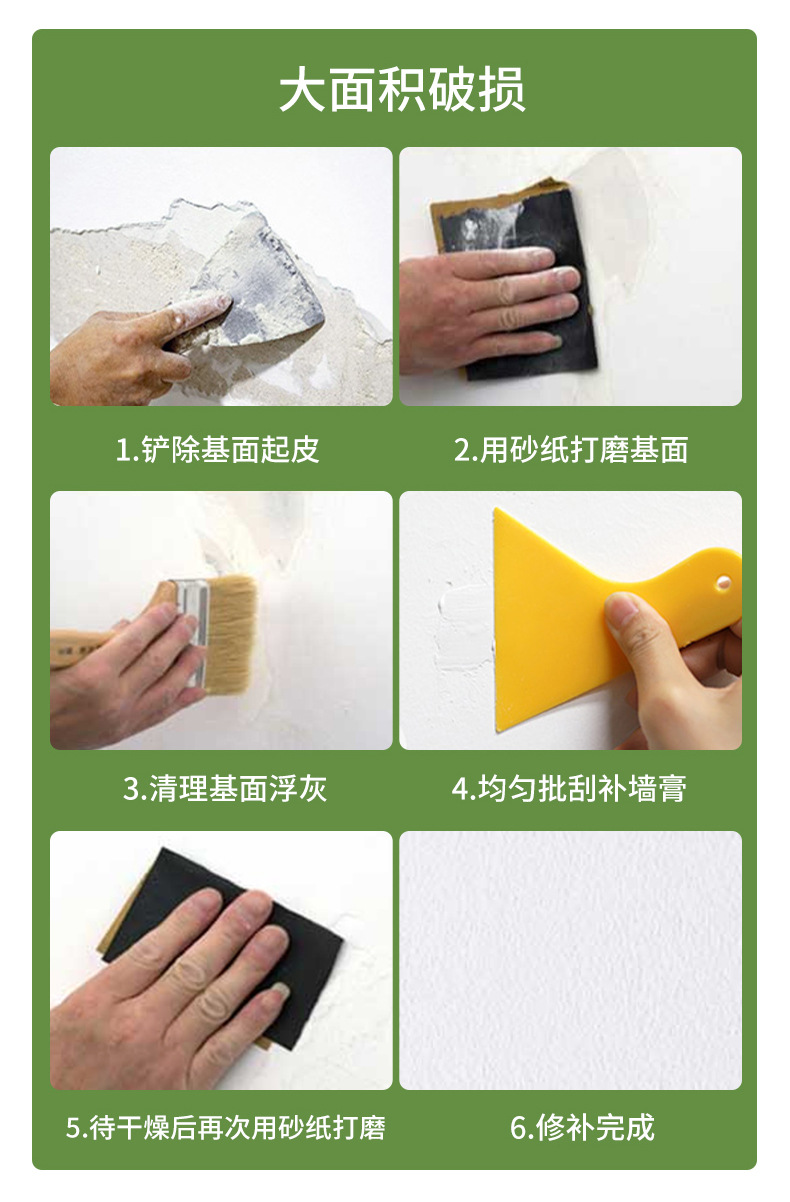 大面积破损

1.铲除基面起皮

2.用砂纸打磨基面

3.清理基面浮灰

4.均匀批刮补墙膏

5.待干燥后再次用砂纸打磨

6.修补完成