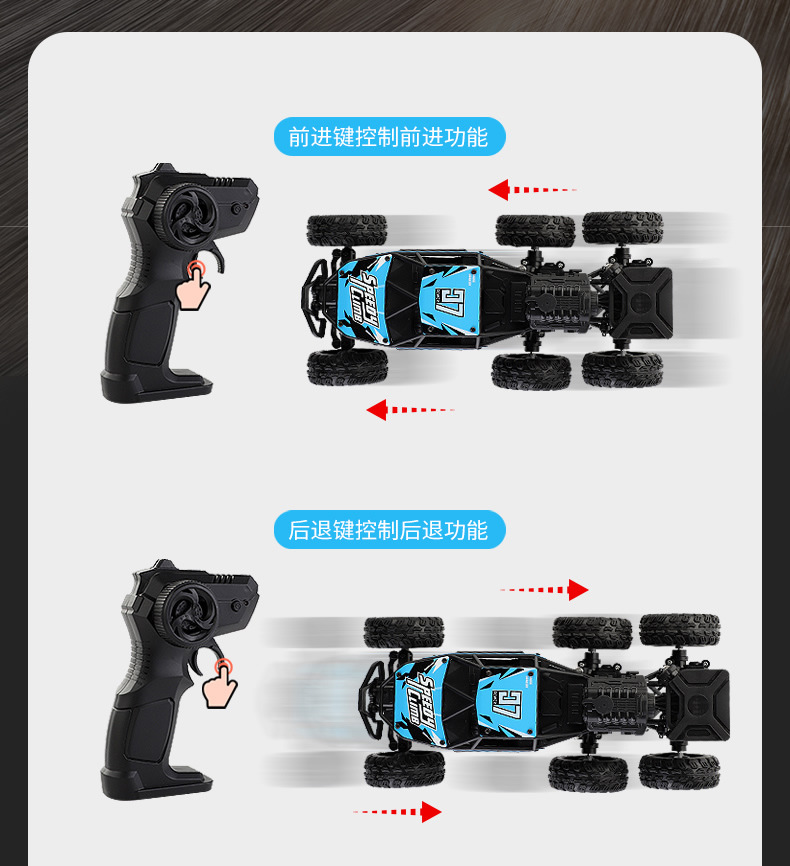 前进键控制前进功能

SPEEDY CLIMB

37

后退键控制后退功能

SPEEDY CLIMB

37