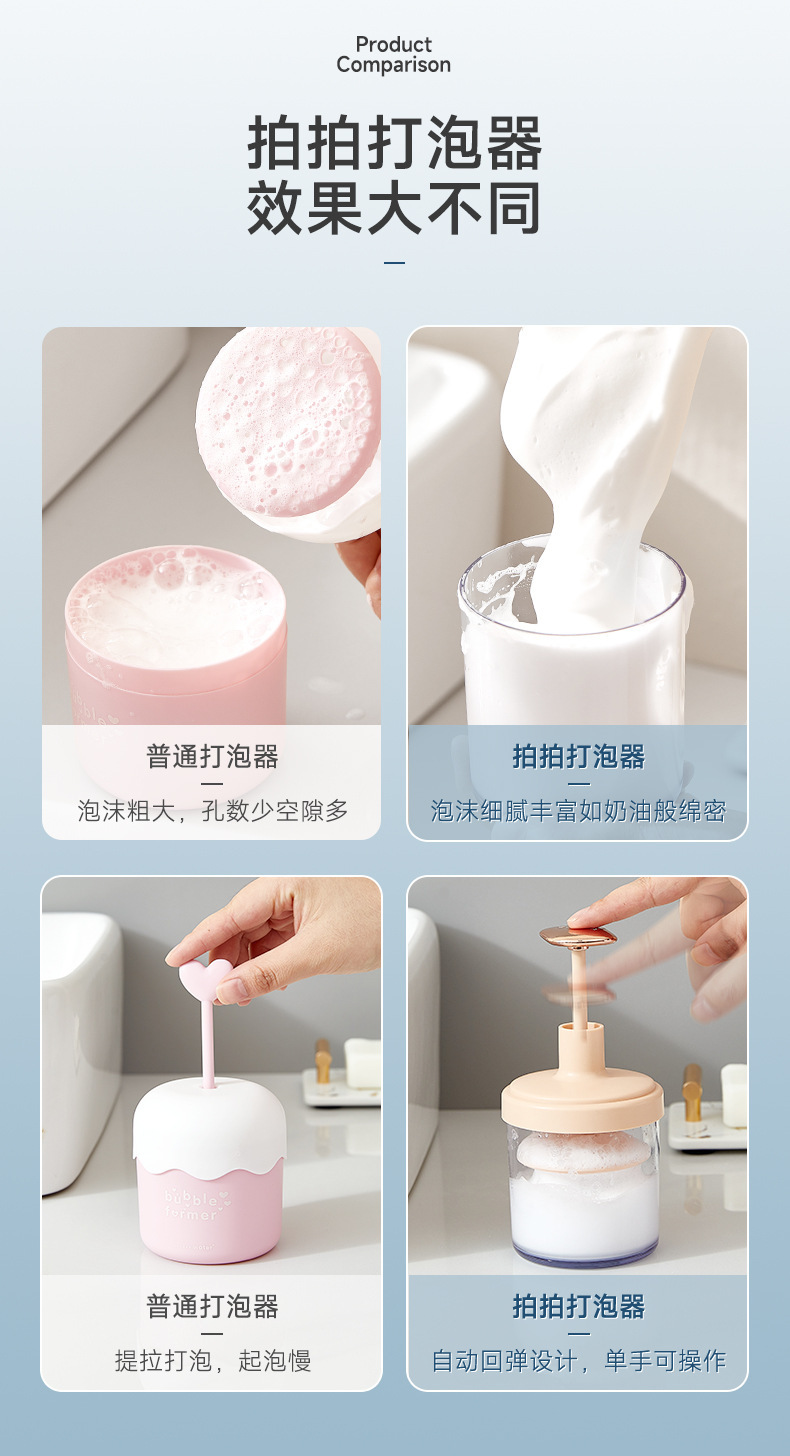 Product
Comparison

拍拍打泡器
效果大不同

普通打泡器
泡沫粗大，孔数少空隙多

拍拍打泡器
泡沫细腻丰富如奶油般绵密

bubble
former

普通打泡器
提拉打泡，起泡慢

拍拍打泡器
自动回弹设计，单手可操作