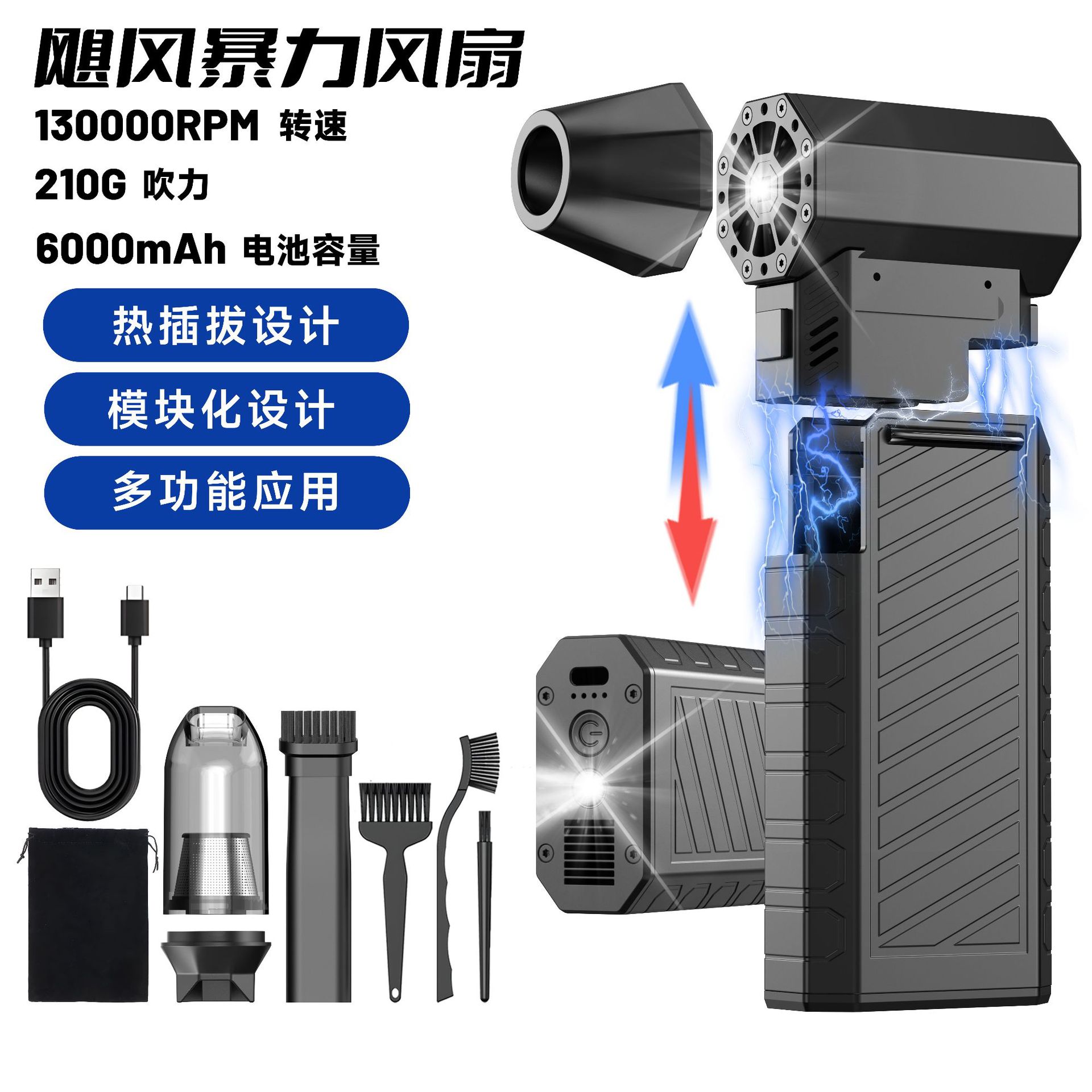 飓风暴力风扇

130000RPM 转速

210G 吹力

6000mAh 电池容量

热插拔设计

模块化设计

多功能应用