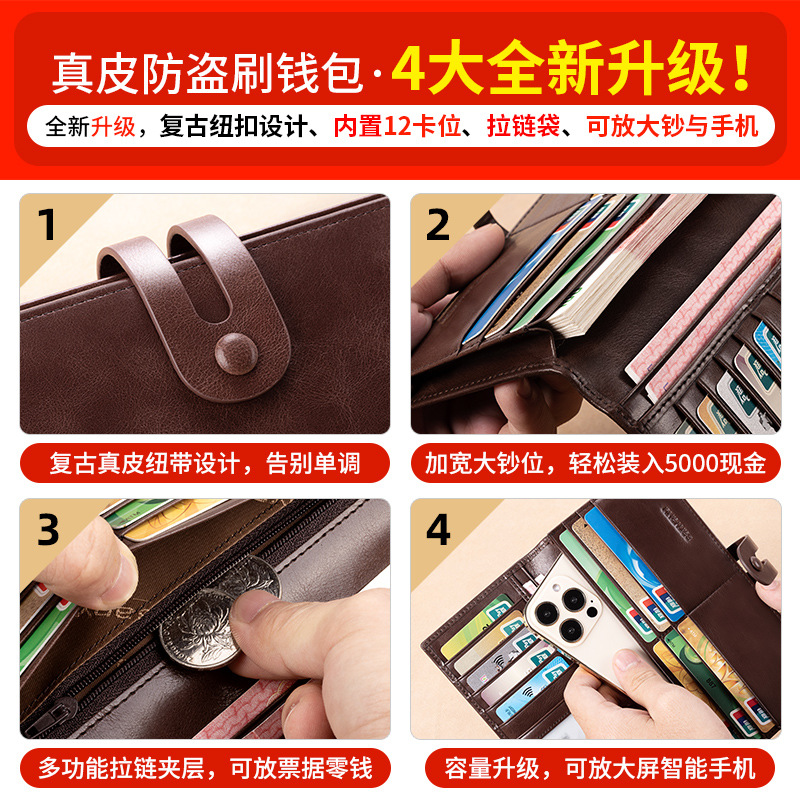 真皮防盗刷钱包·4大全新升级！

全新升级，复古纽扣设计、内置12卡位、拉链袋、可放大钞与手机

1

复古真皮纽带设计，告别单调

2

加宽大钞位，轻松装入5000现金

3

多功能拉链夹层，可放票据零钱

4

容量升级，可放大屏智能手机